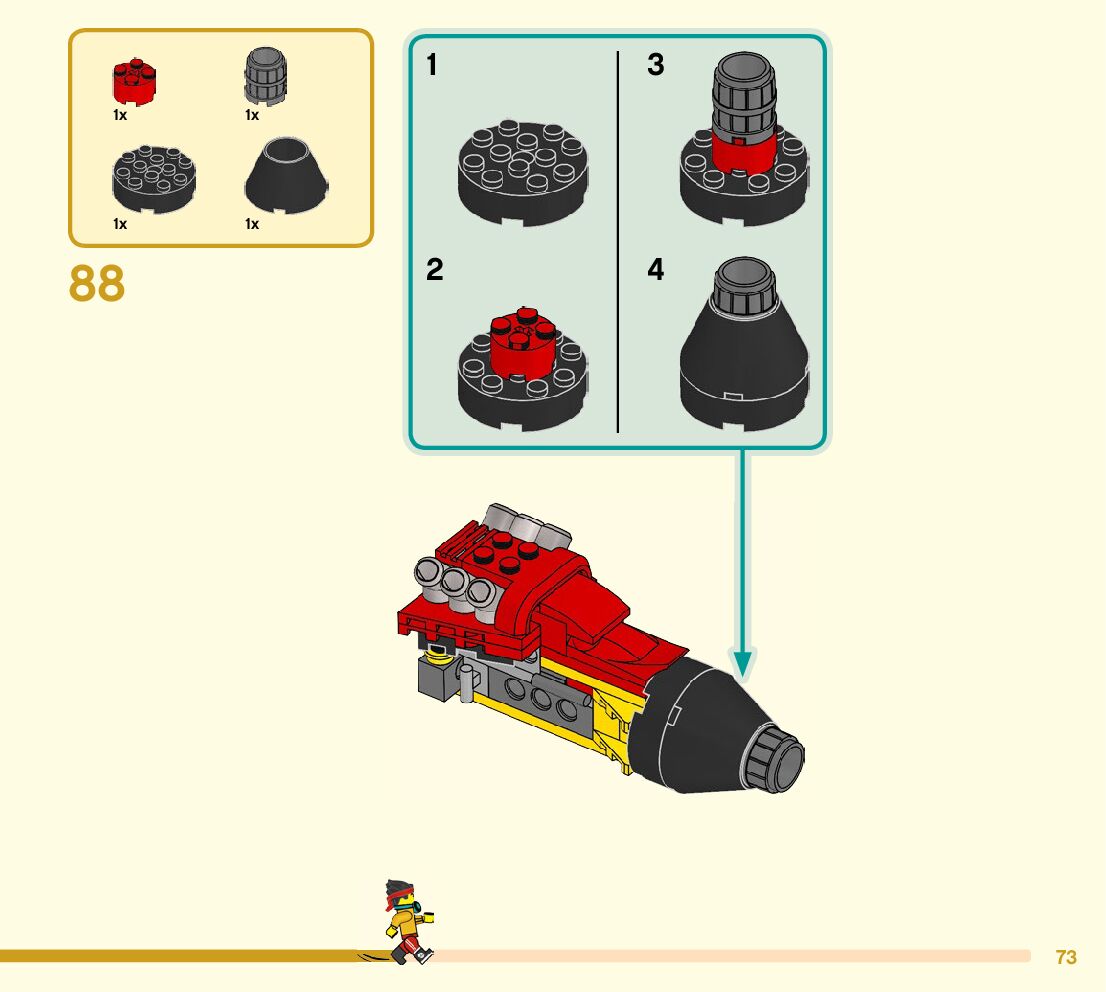 1x
1x
1x
1x

88

1
2
3
4

73