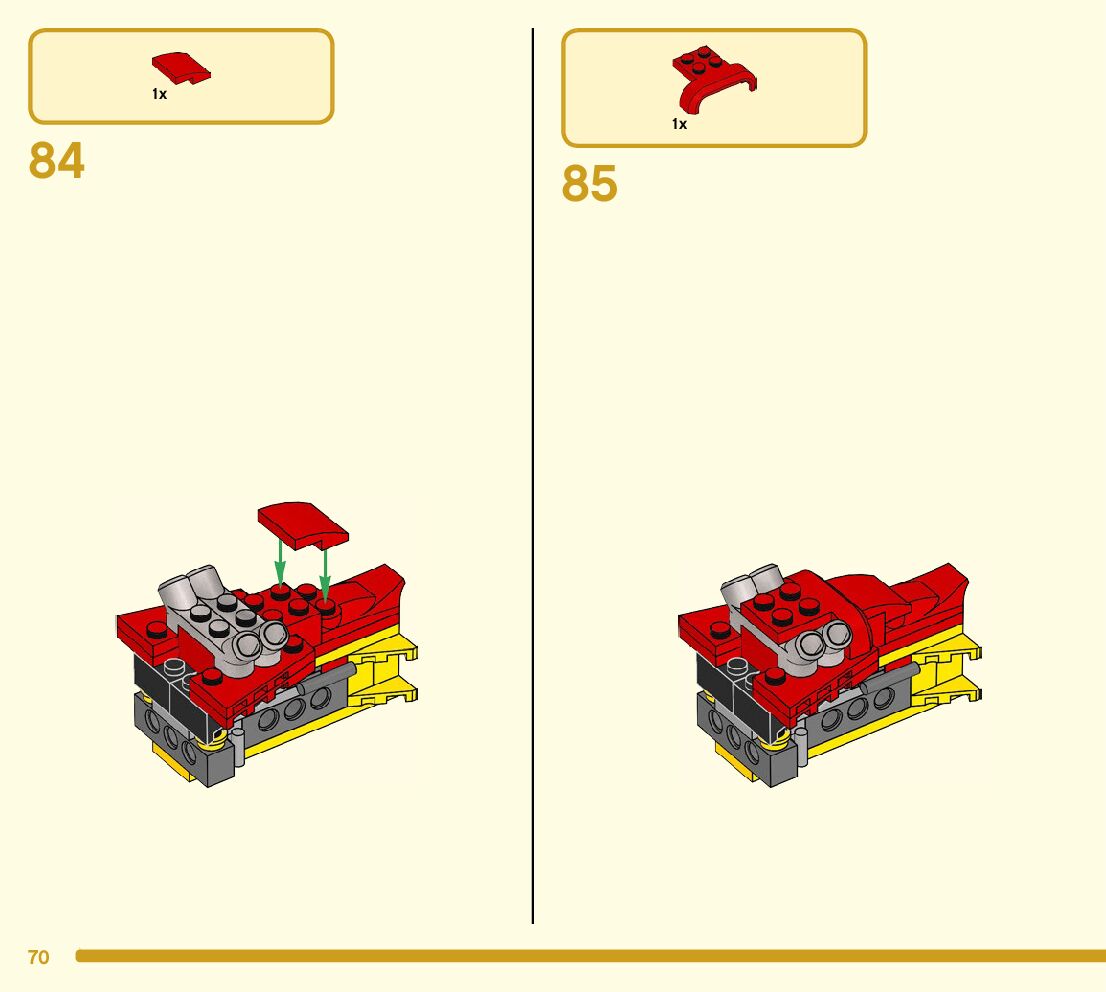 1x

84

1x

85

70