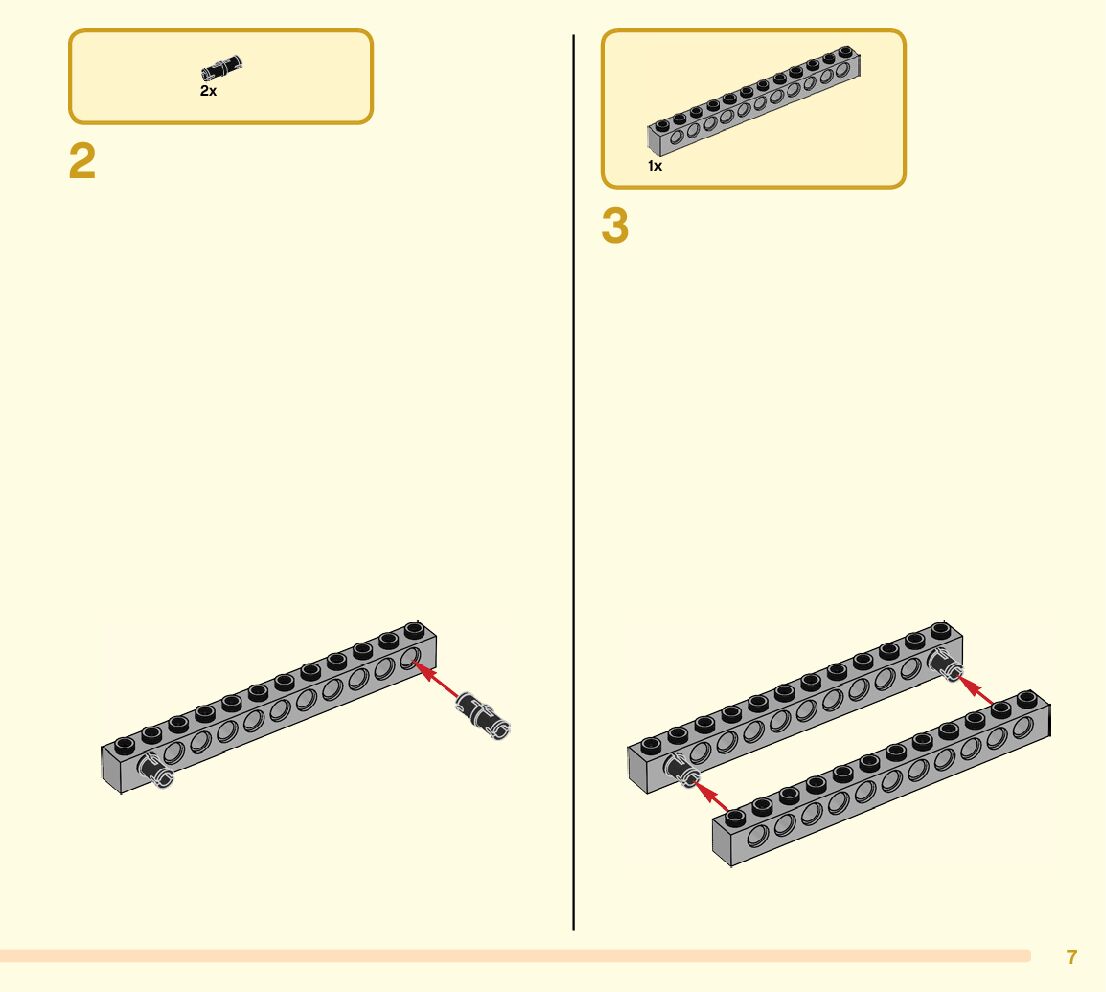 2x

2

1x

3

7