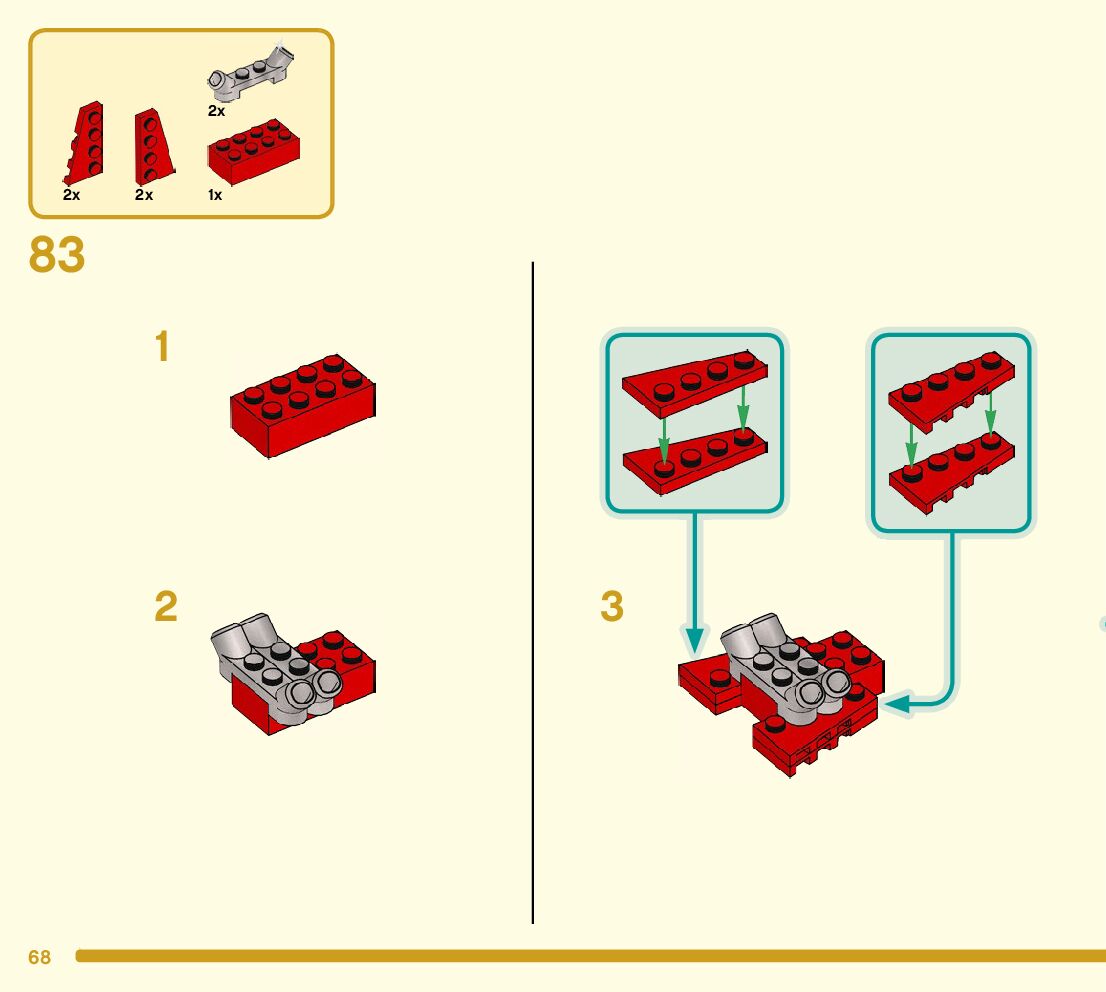 2x
2x
2x
1x

83

1

2

3

68