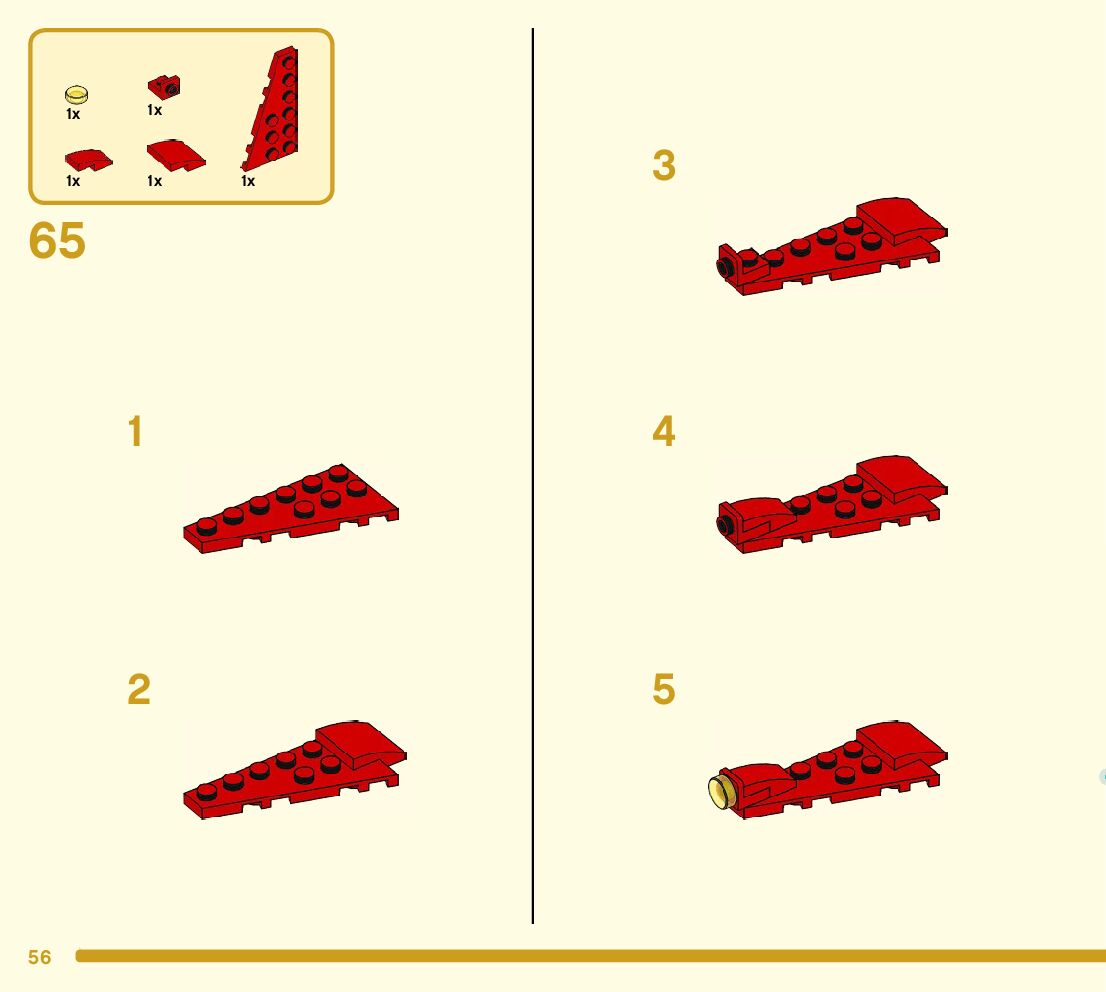 1x
1x
1x
1x
1x

65

1

2

3

4

5

56