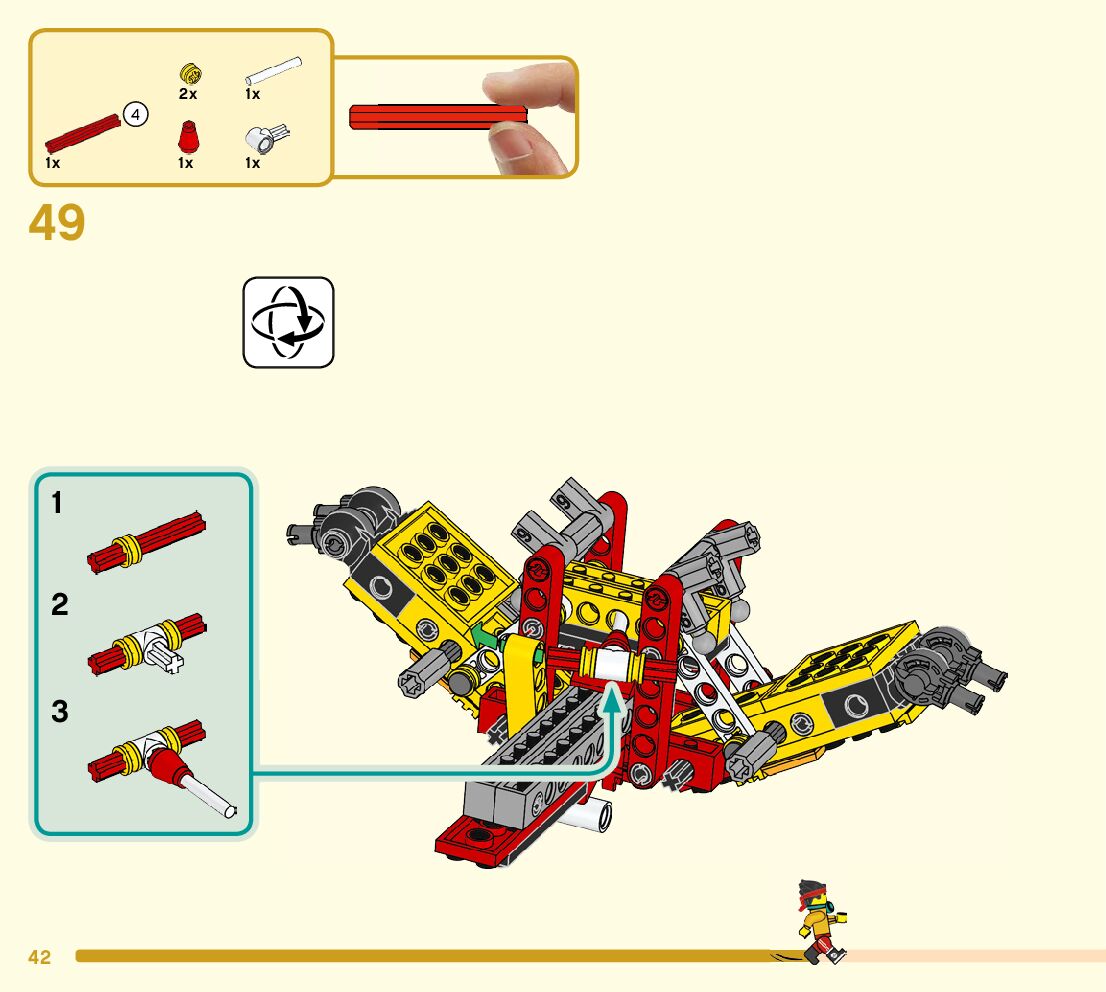 2x
1x
4
1x
1x
1x
49
1
2
3
42