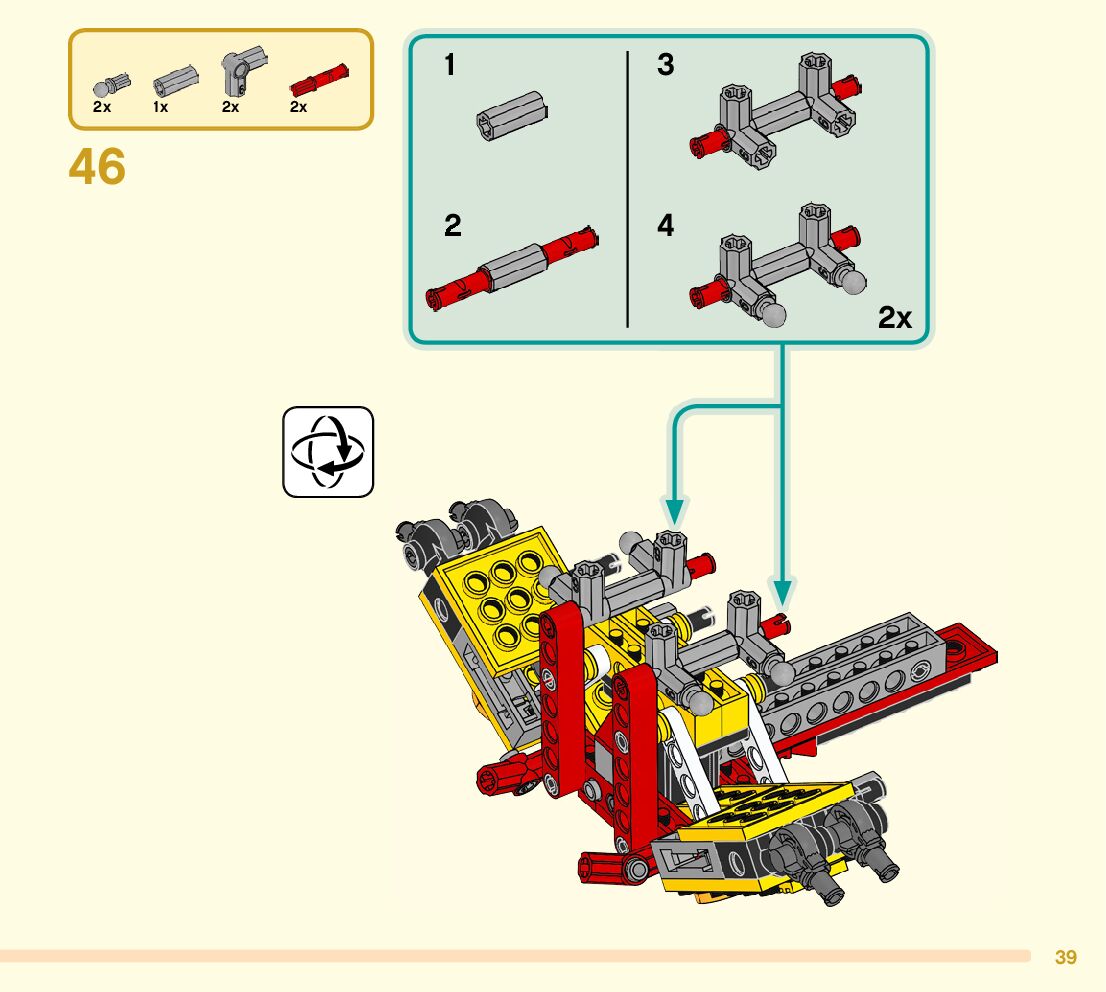 2x 1x 2x 2x

46

1

2

3

4

2x

39