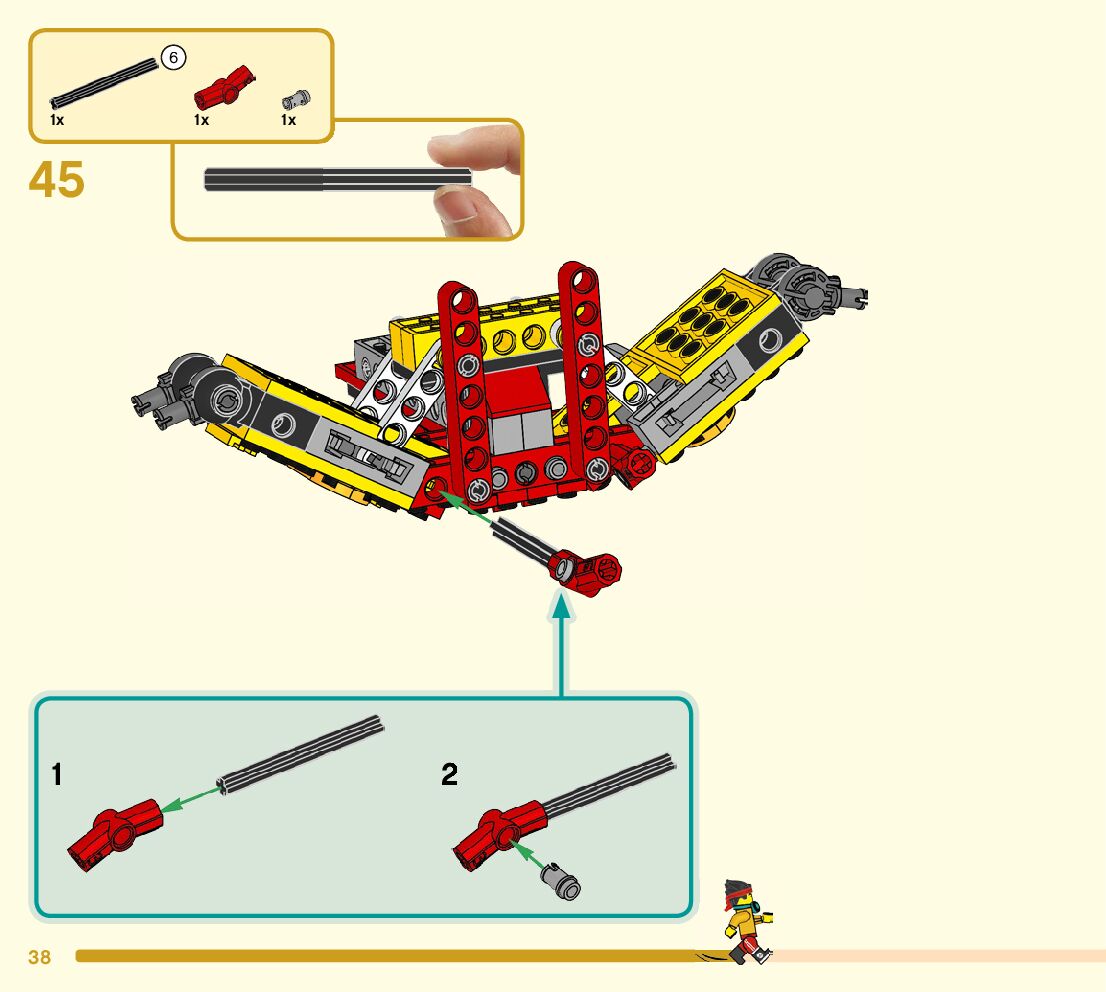 6
1x
1x
1x

45

1

2

38