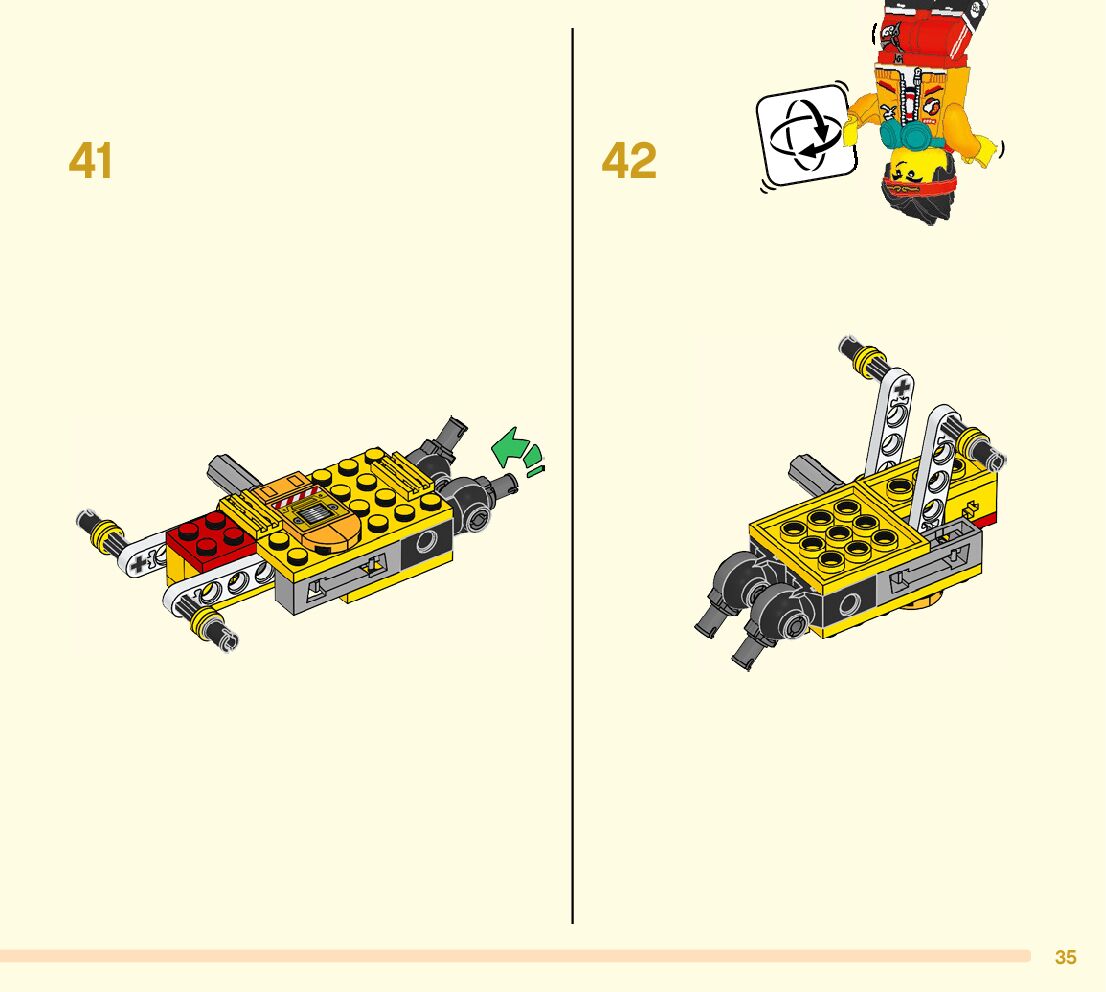 41

42

35