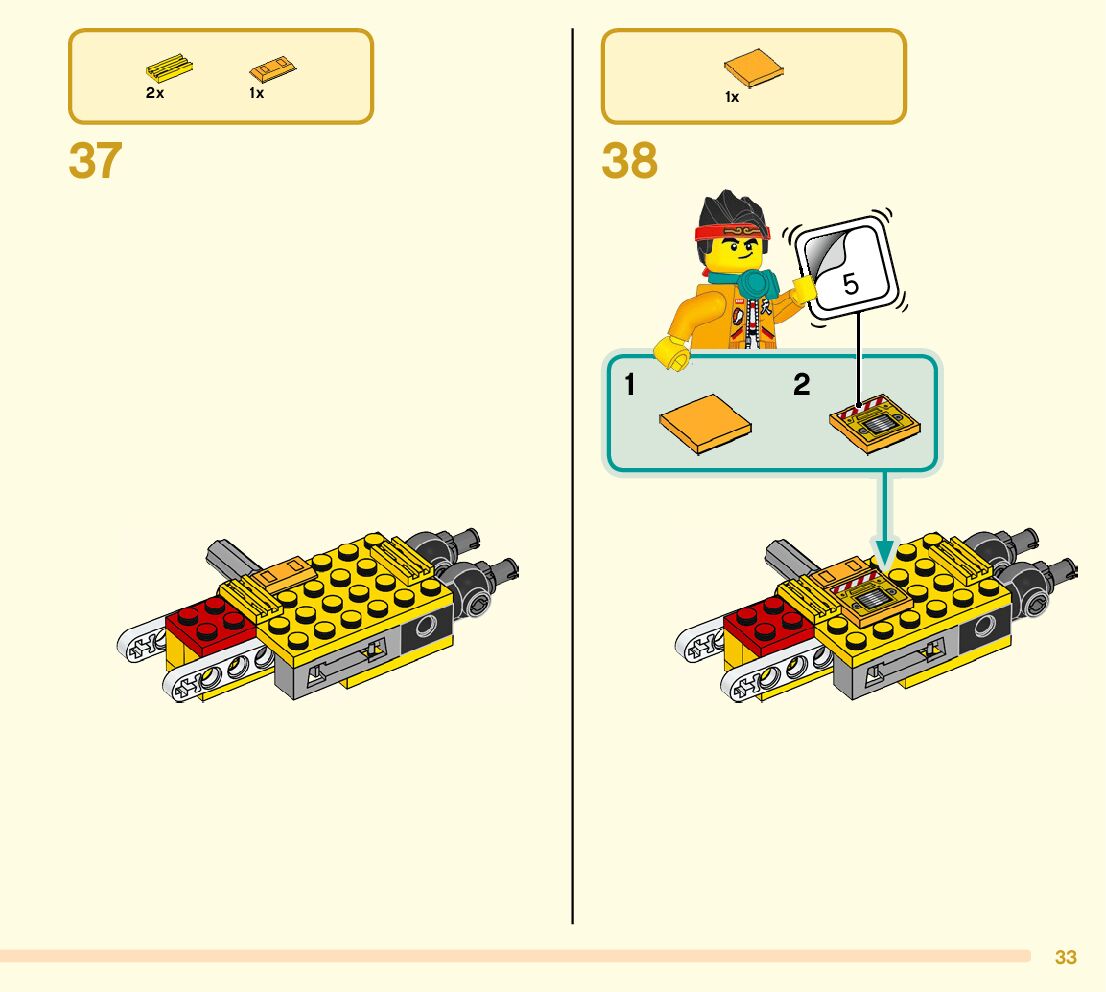 2x 1x

37

1x

38

5

1 2

33