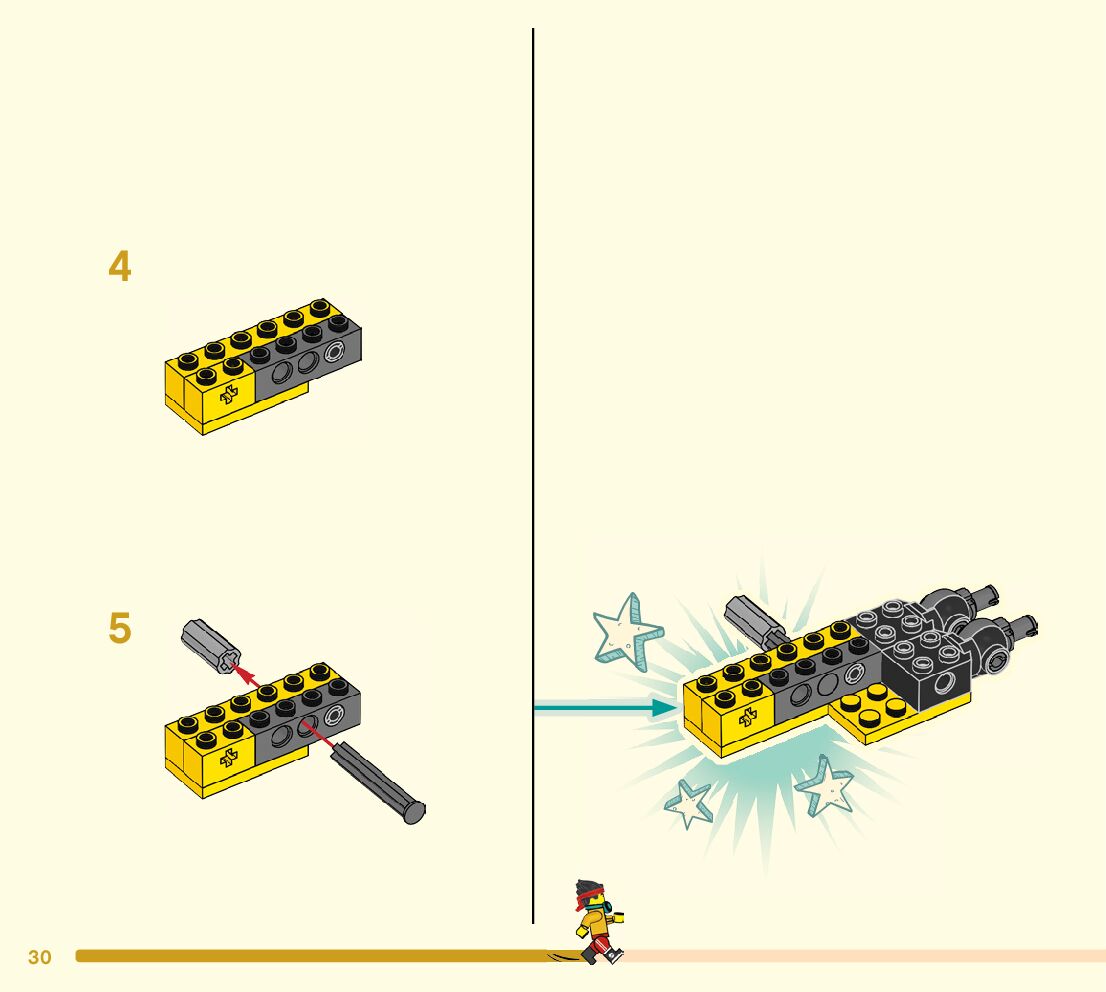 4

5

30