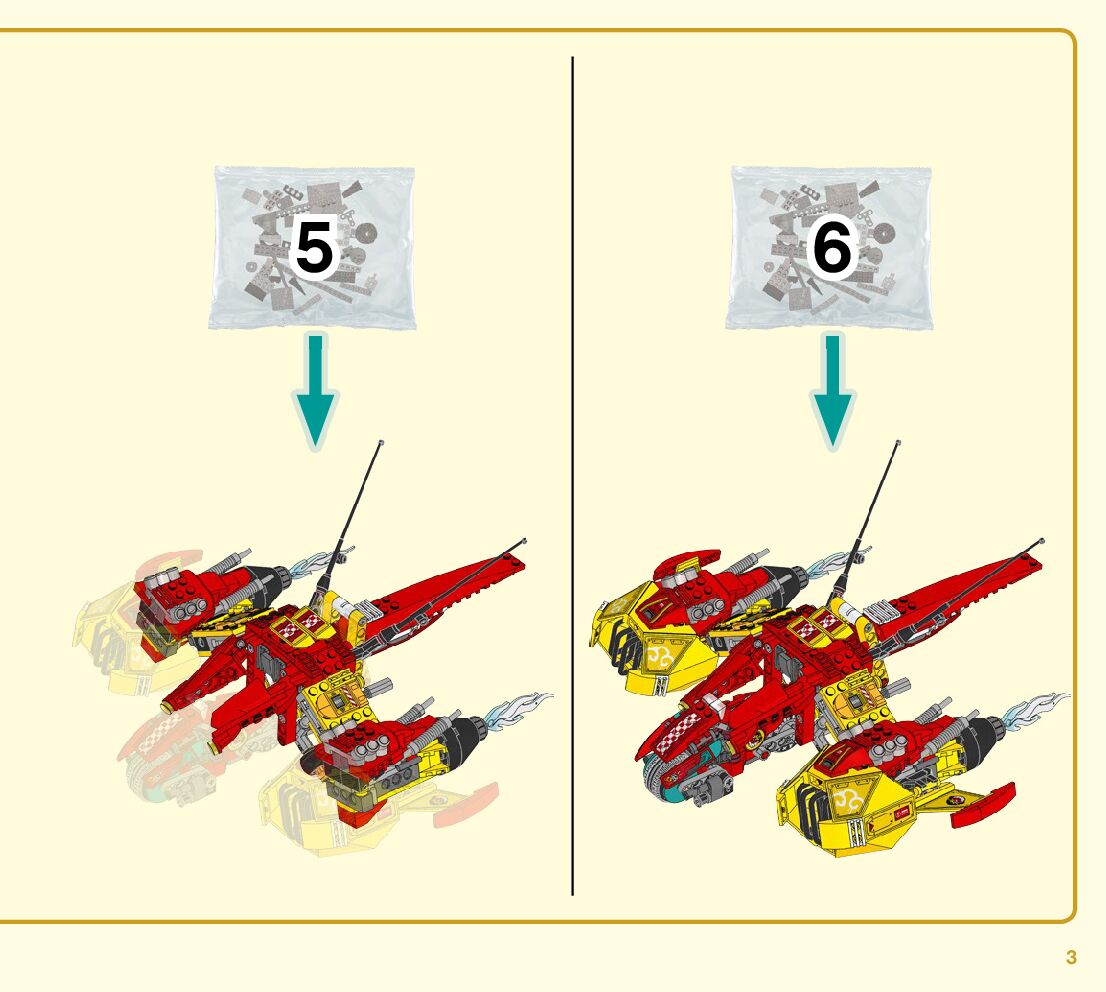 5

6

3