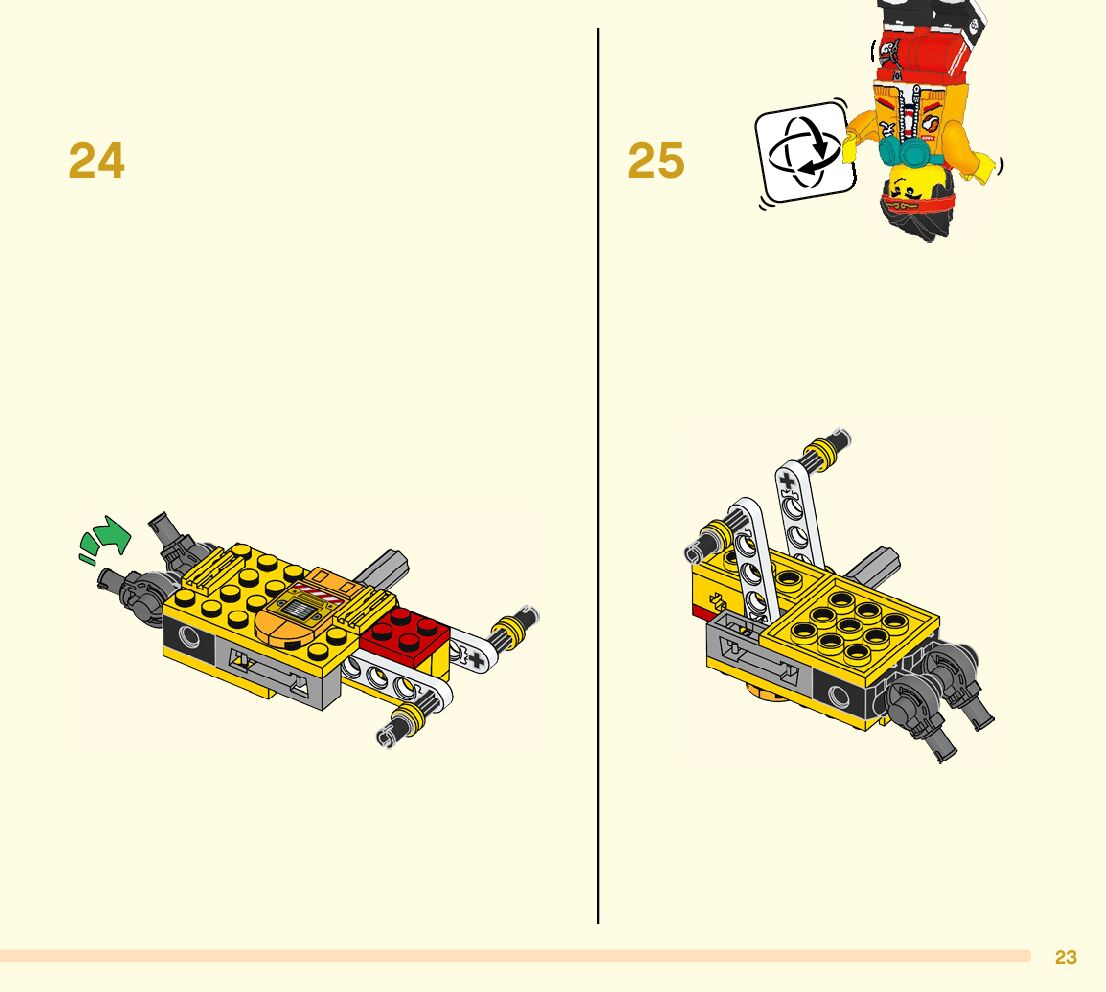 24

25

23