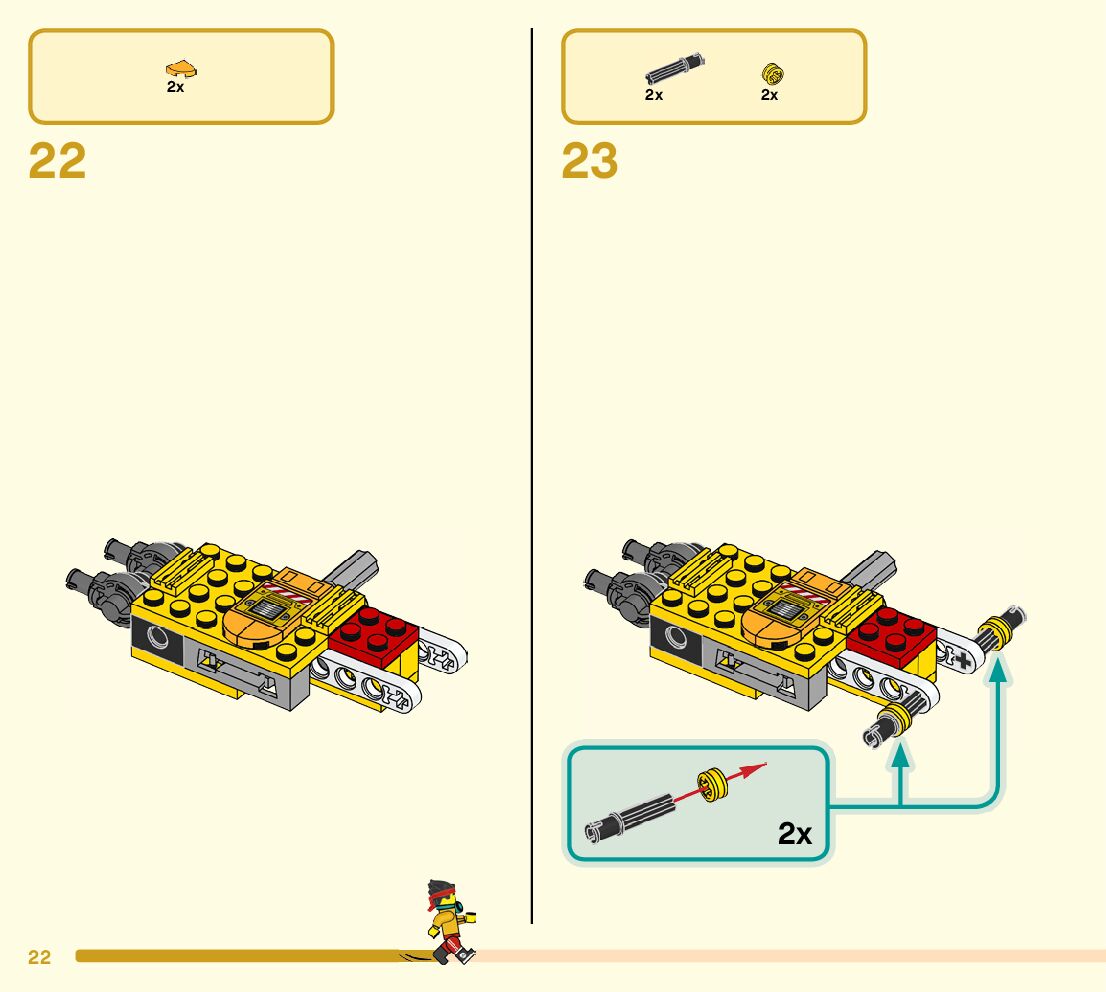 2x

22

2x 2x

23

2x

22