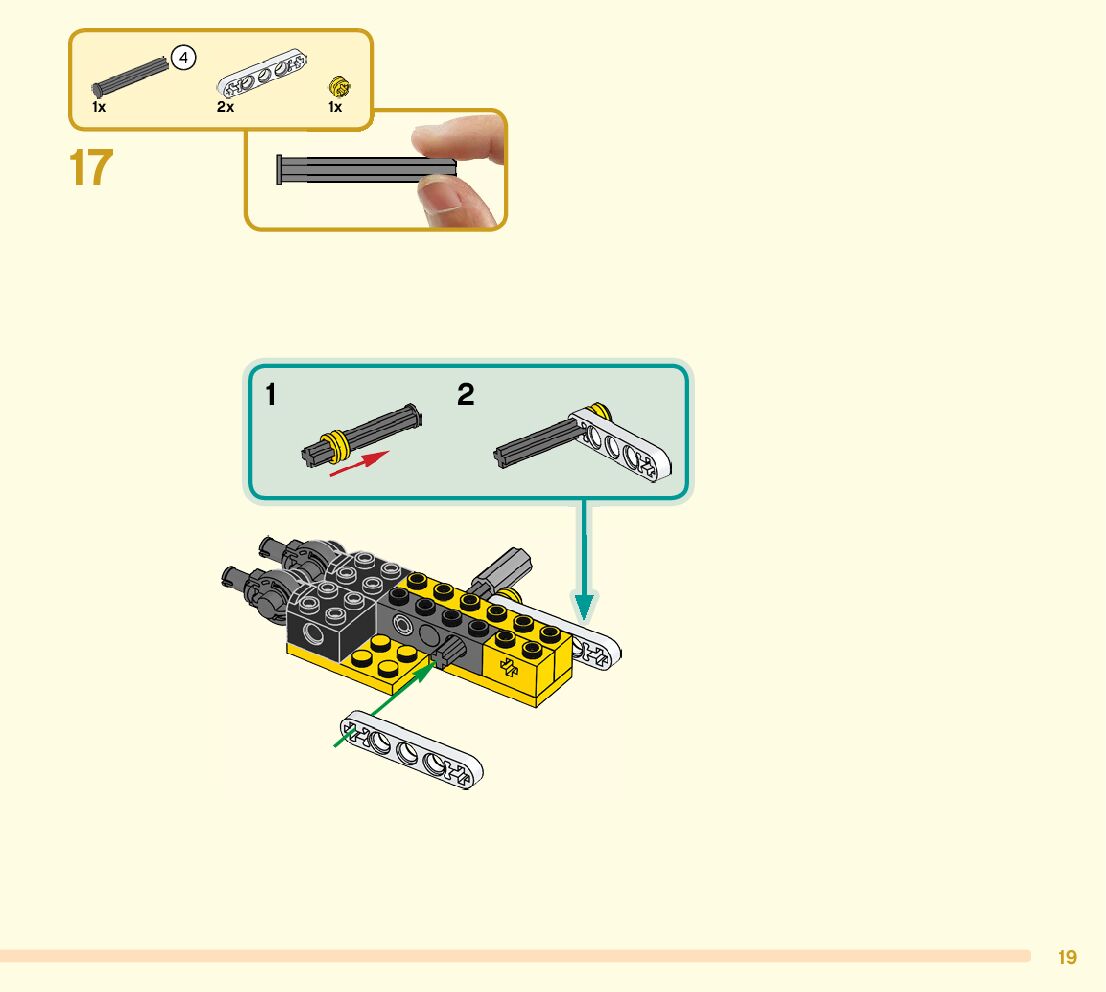 4
1x
2x
1x
17
1
2
19