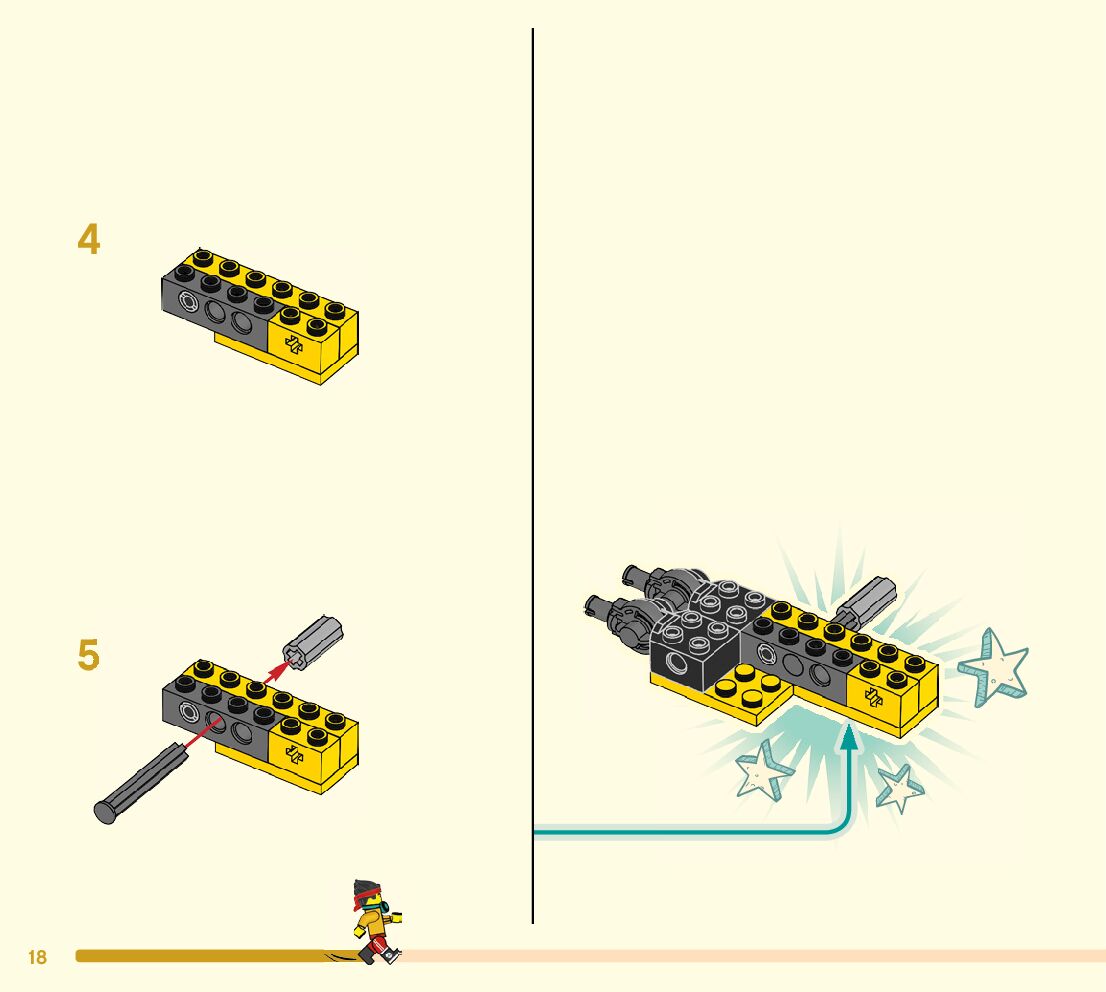 4

5

18