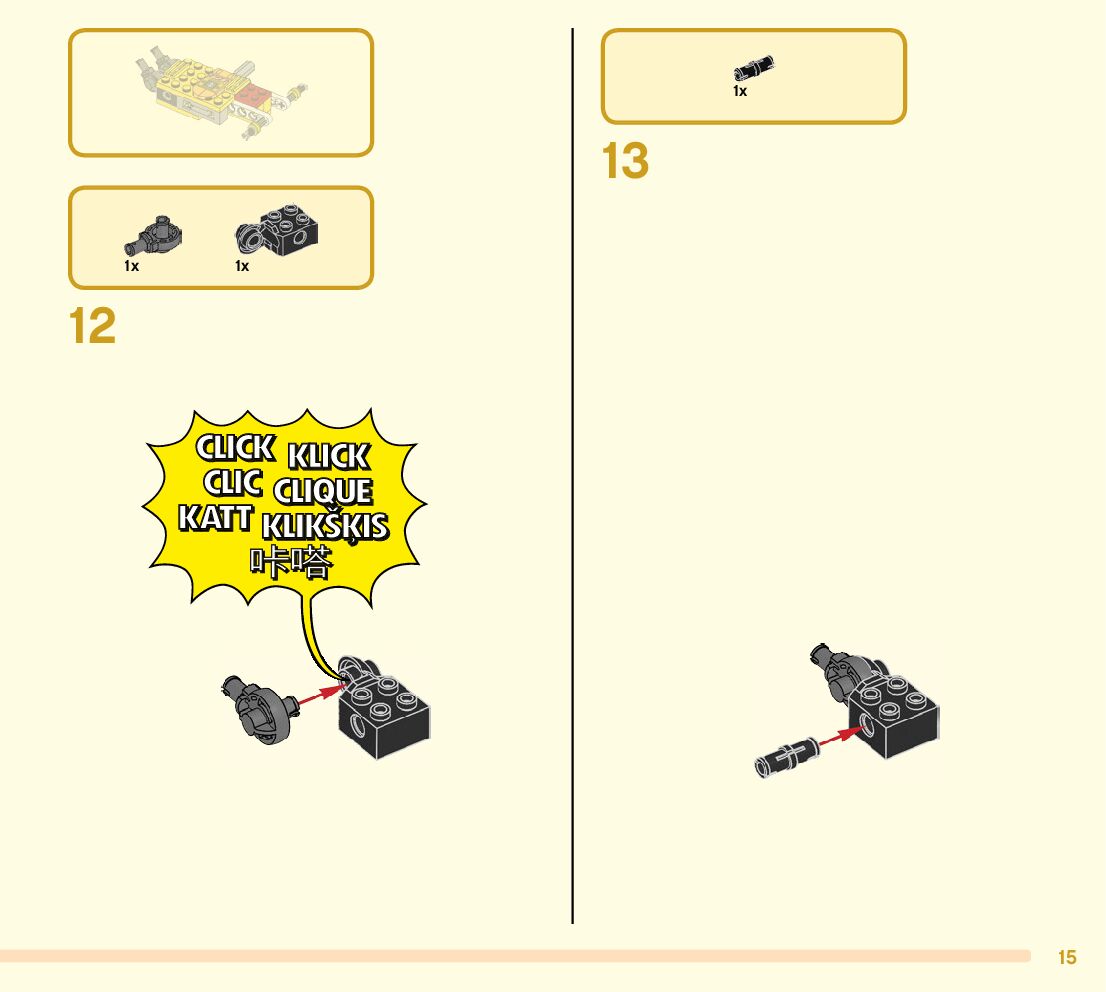 1x 1x

12

CLICK KLICK
CLIC CLIQUE
KATT KLIKŠĶIS
咔嗒

1x

13

15