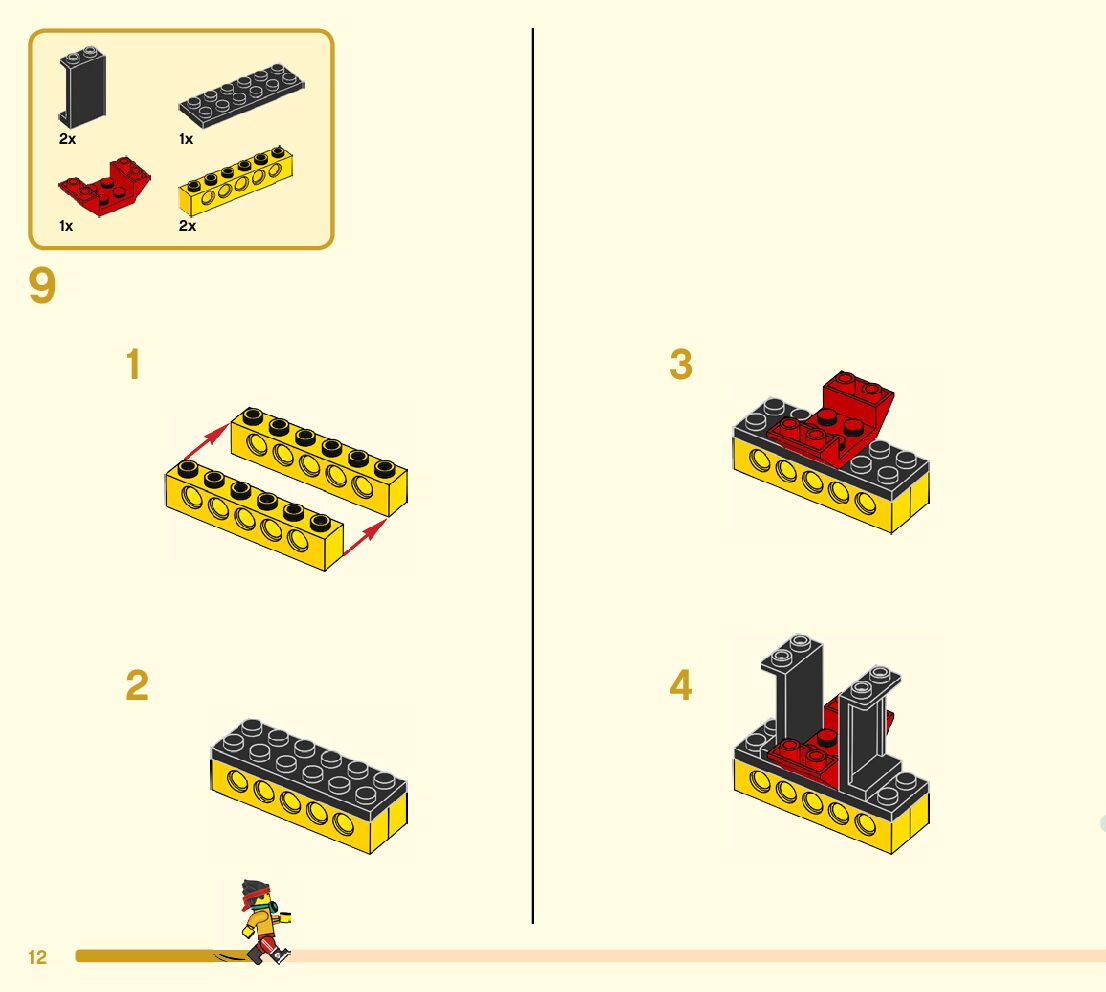 2x
1x
1x
2x

9

1

2

3

4

12