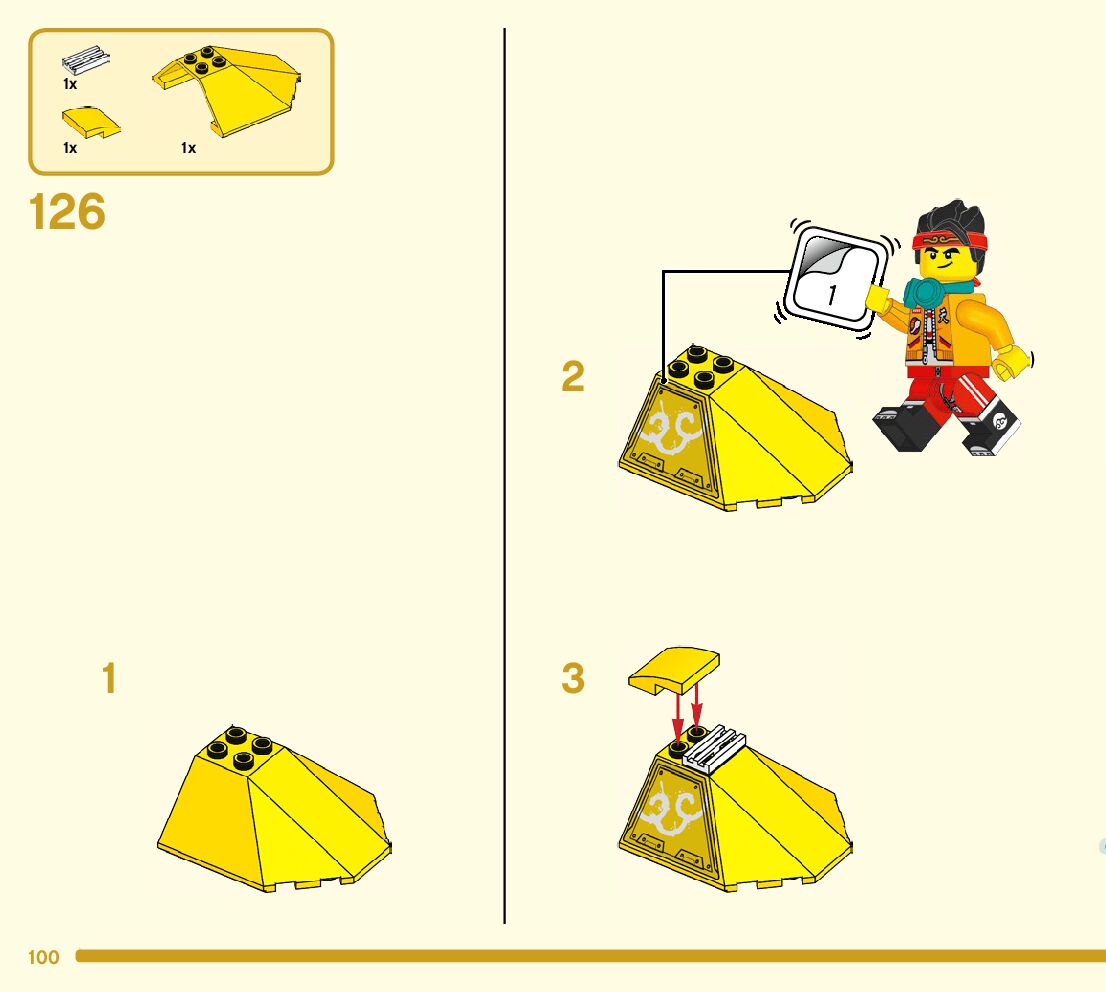 1x

1x

1x

126

1

2

1

3

100