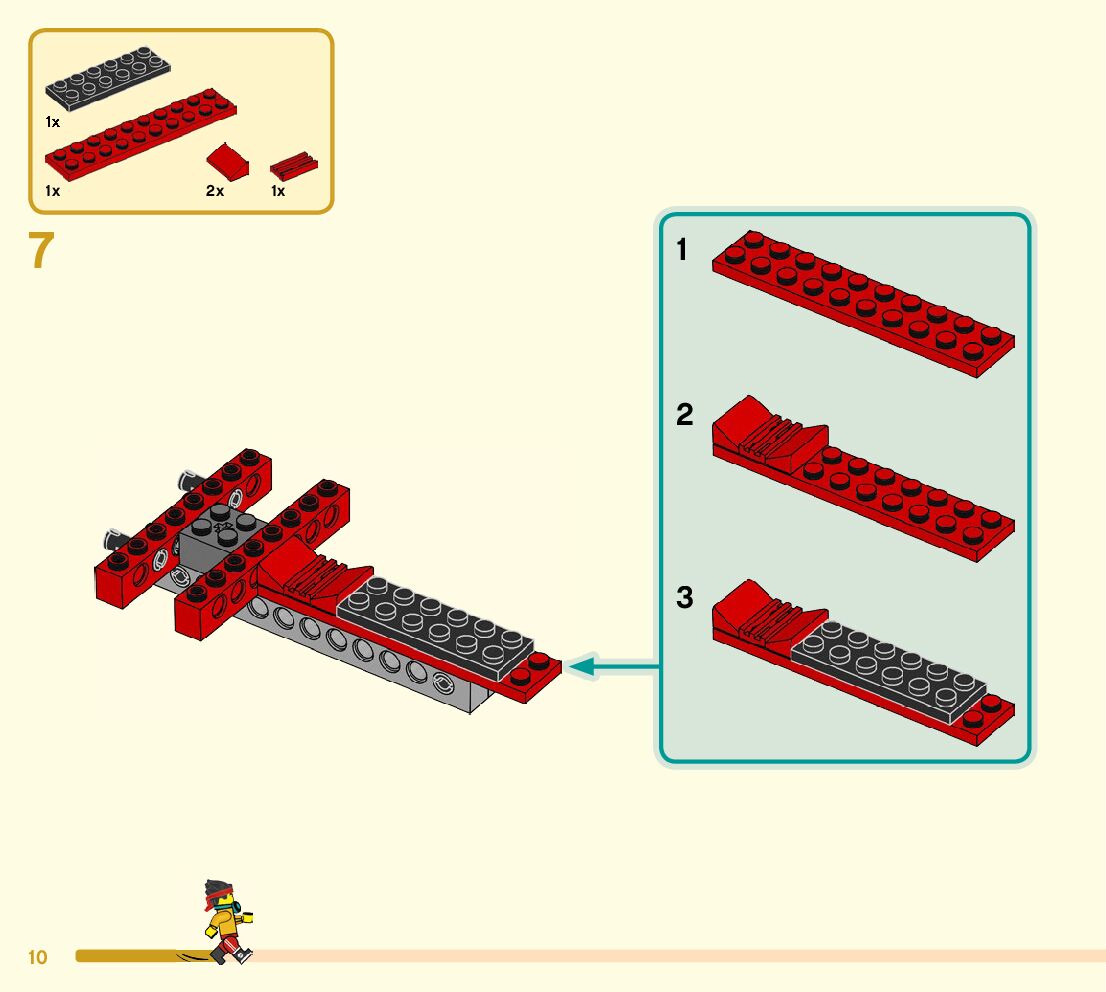 1x
1x
2x
1x

7

1

2

3

10