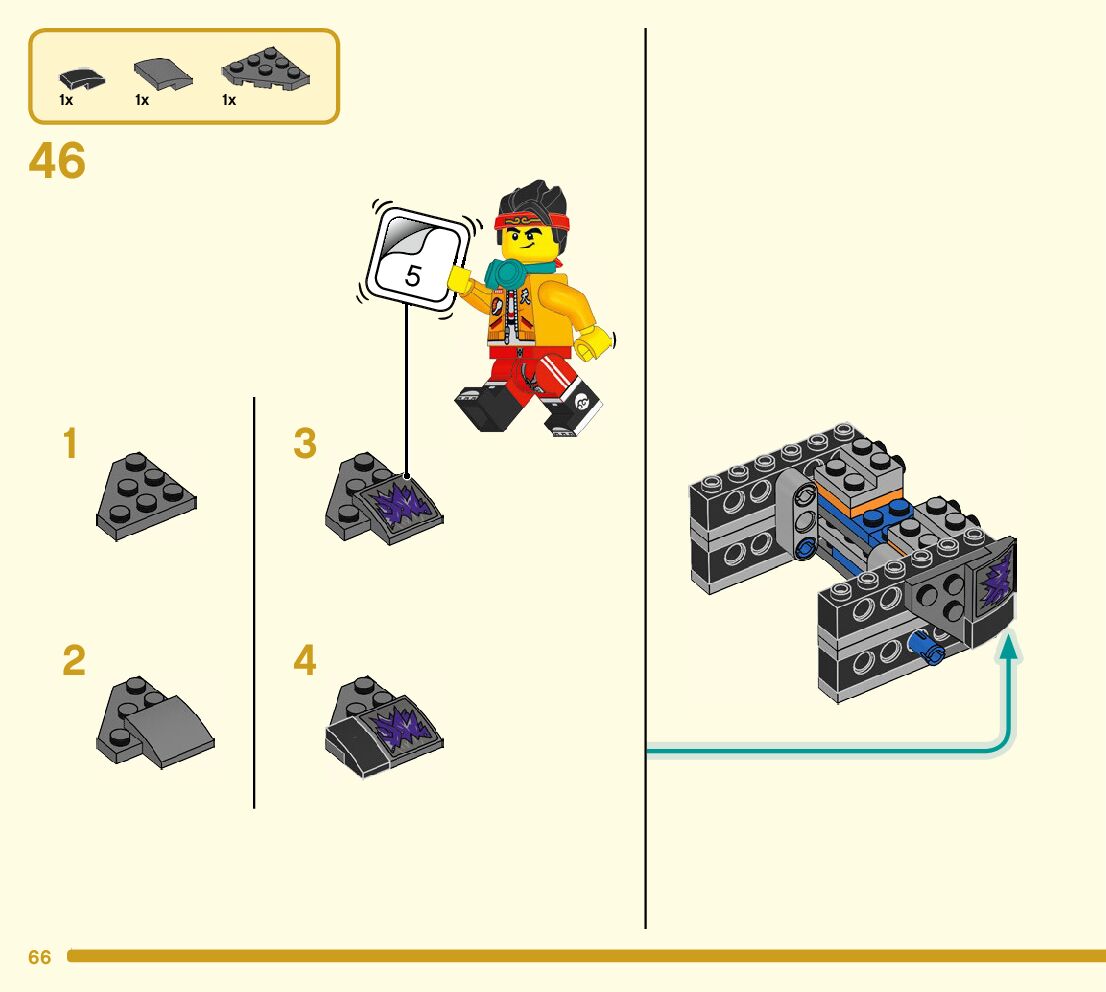 1x 1x 1x

46

5

1

2

3

4

66