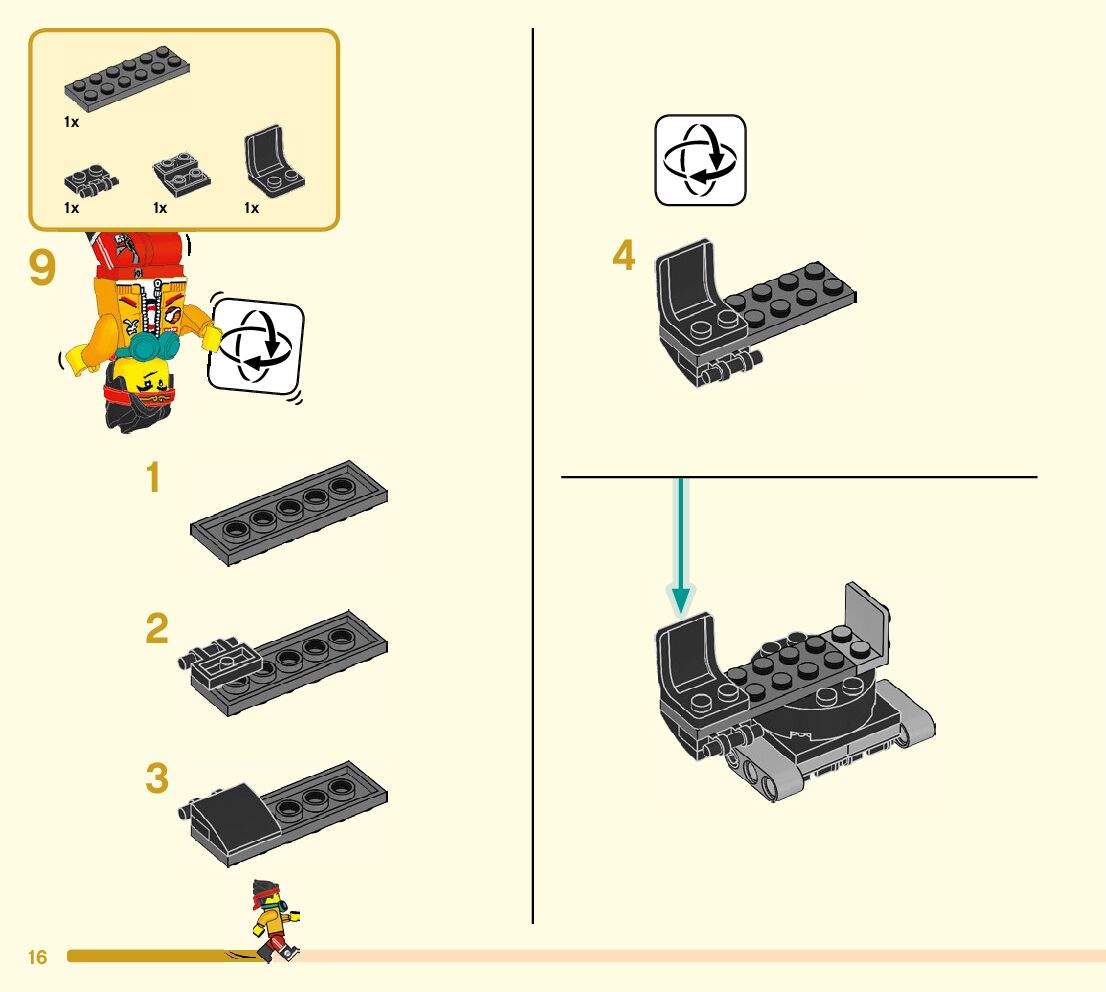 1x

1x 1x 1x

9

1

2

3

4

16