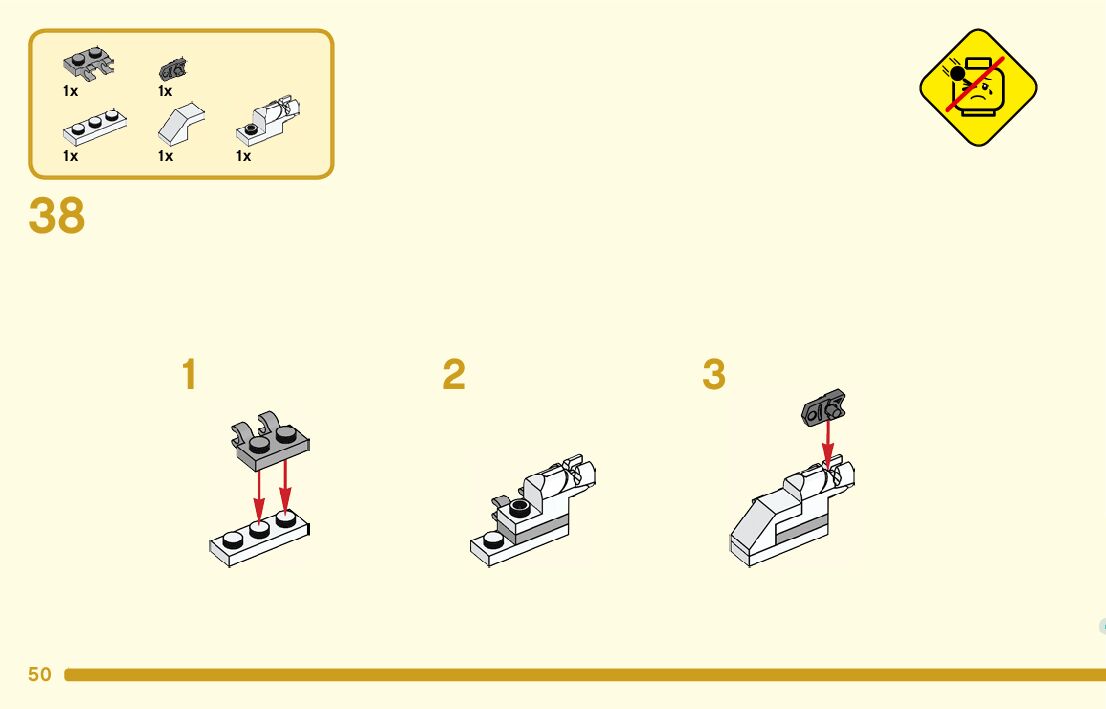 1x
1x
1x
1x
1x

38

1

2

3

50