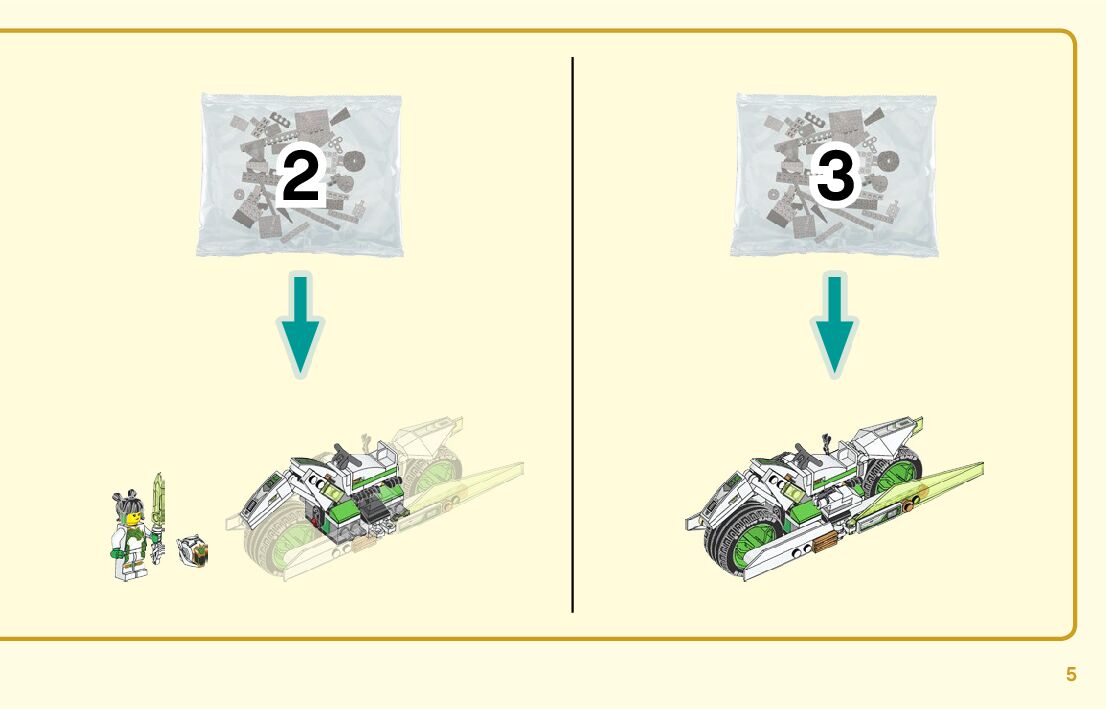 2

3

5