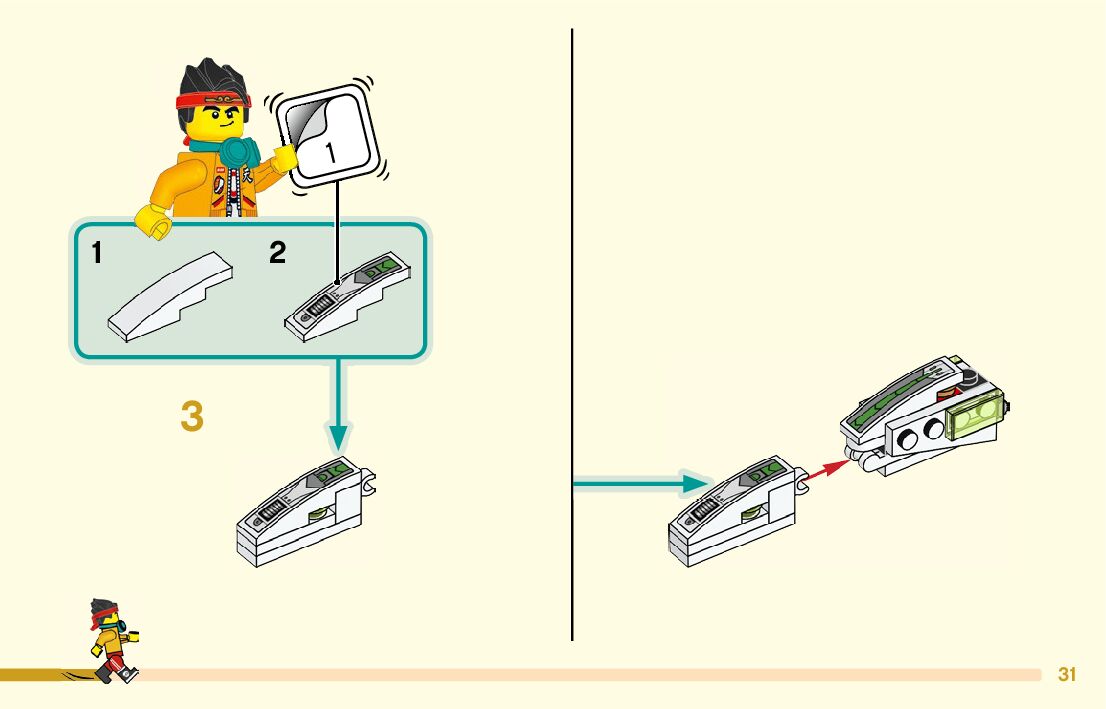 1

1

2

3

31