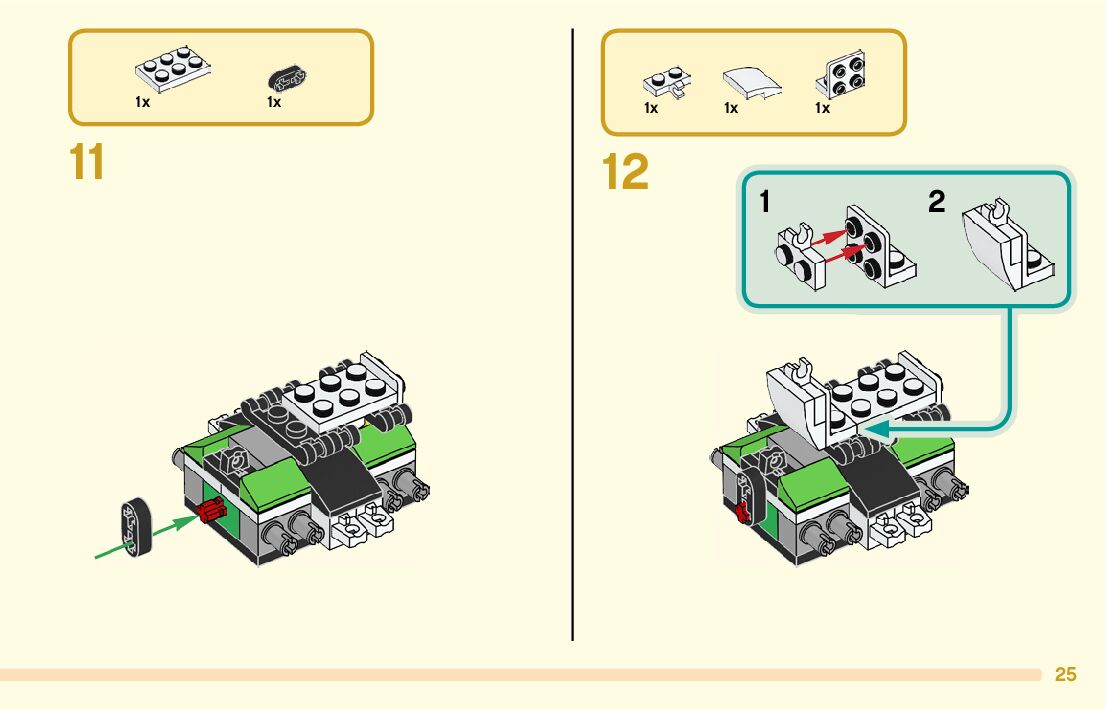 1x 1x

11

1x 1x 1x

12

1 2

25