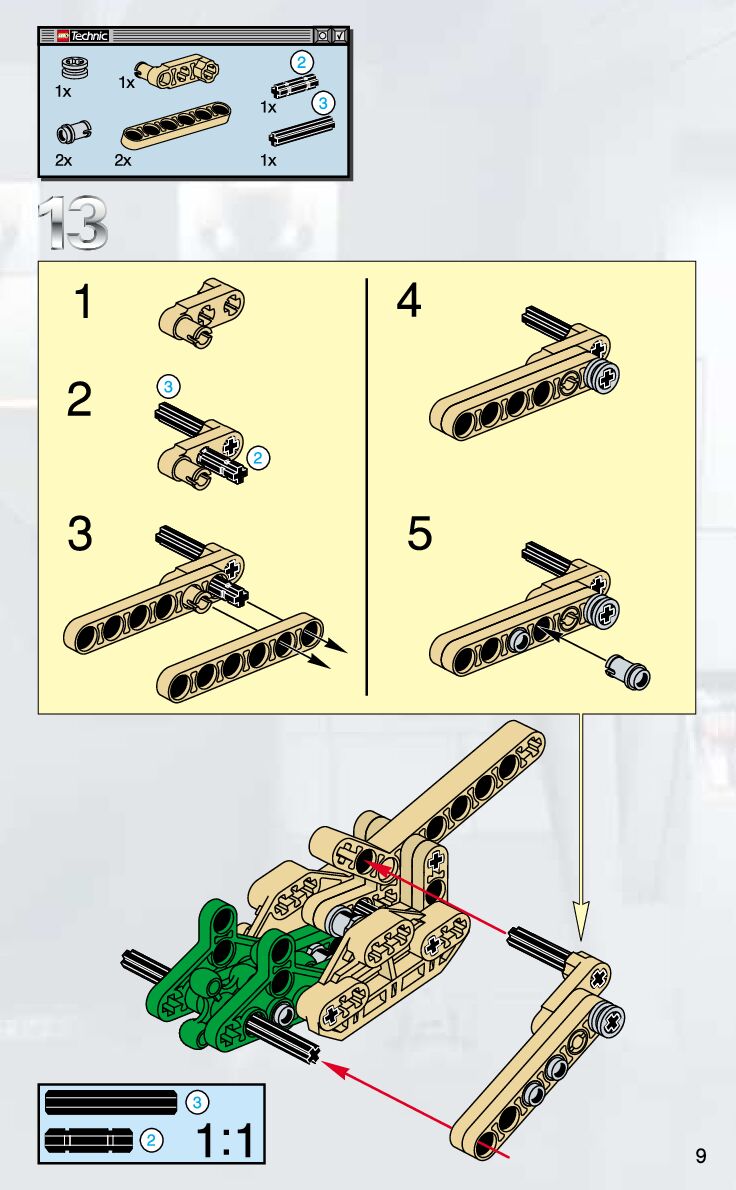 LEGO Technic

1x
1x
2
1x
3
2x
2x
1x

13

1

2
3
2

3

4

5

3
2
1:1

9