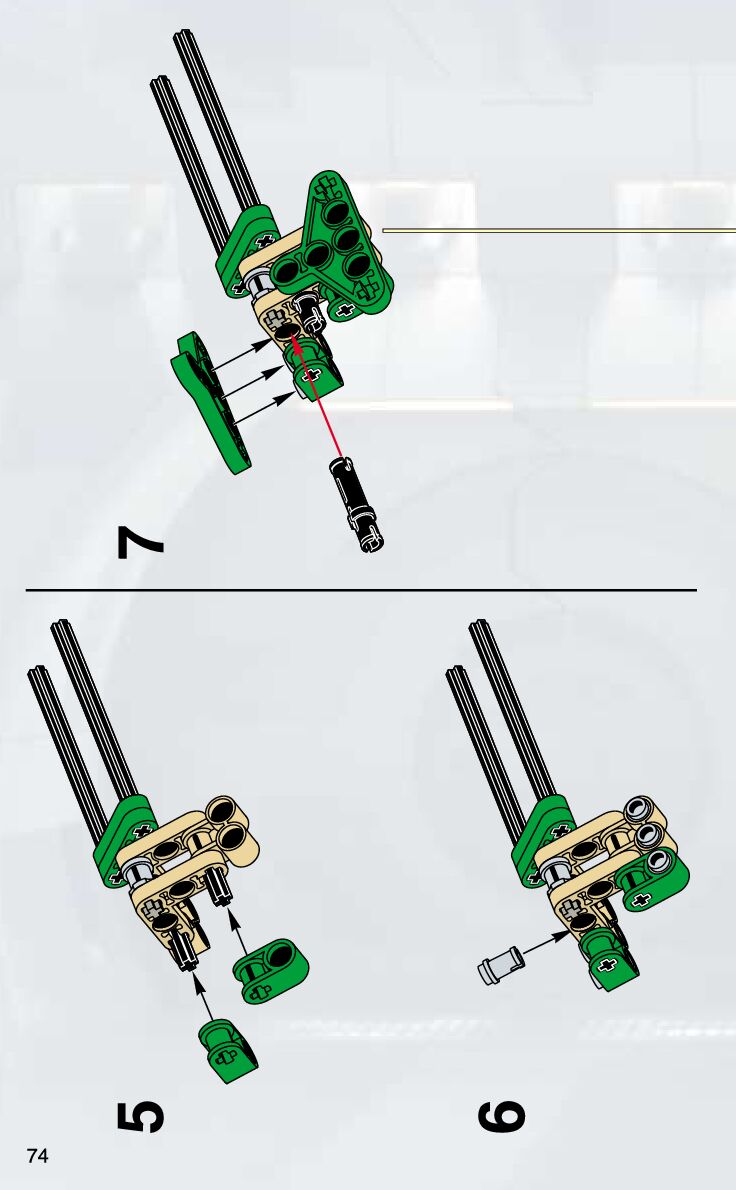 7

5

6

74