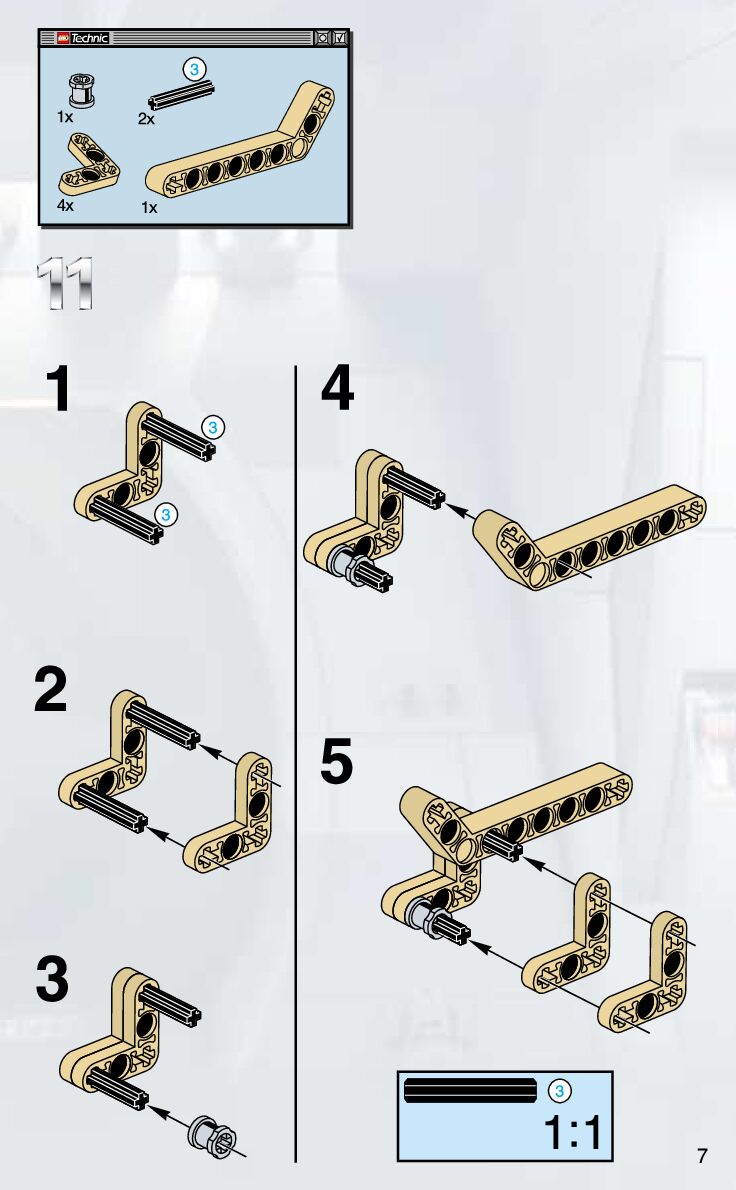 LEGO Technic

3

1x

2x

4x

1x

11

1

3

3

2

3

4

5

3

1:1

7