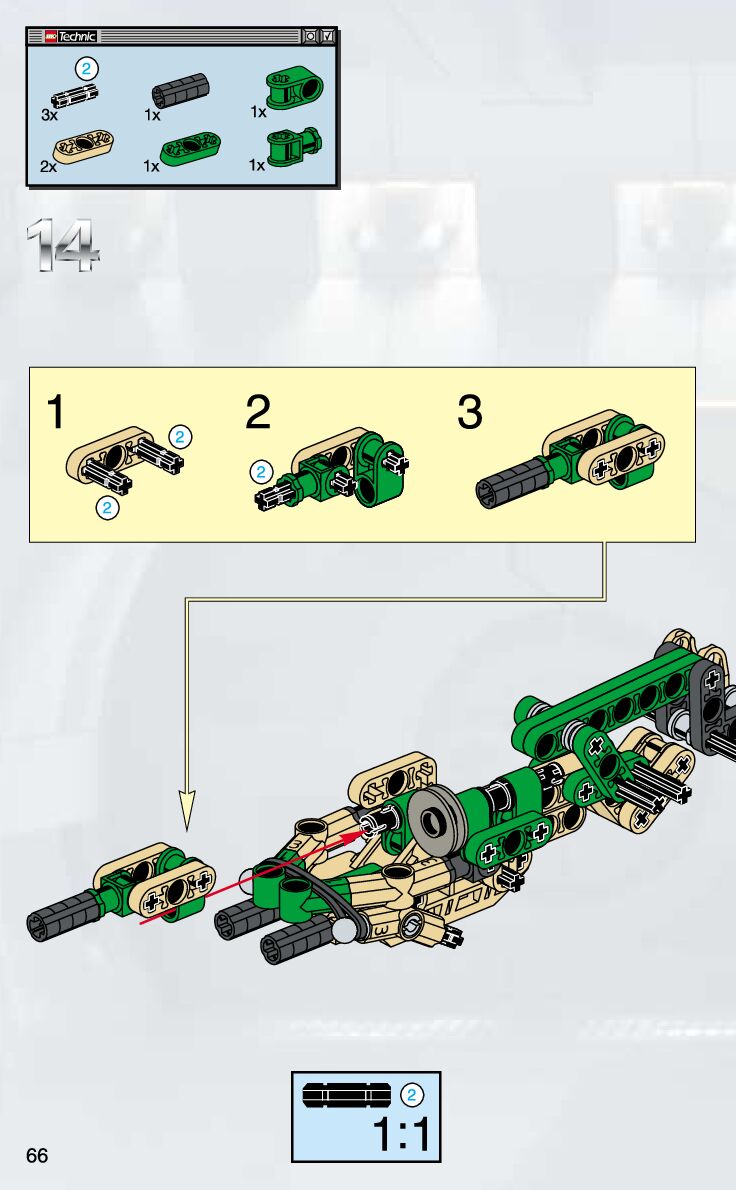 LEGO Technic

2
3x
1x
1x
2x
1x
1x

14

1
2
2

2
2

3

2
1:1

66