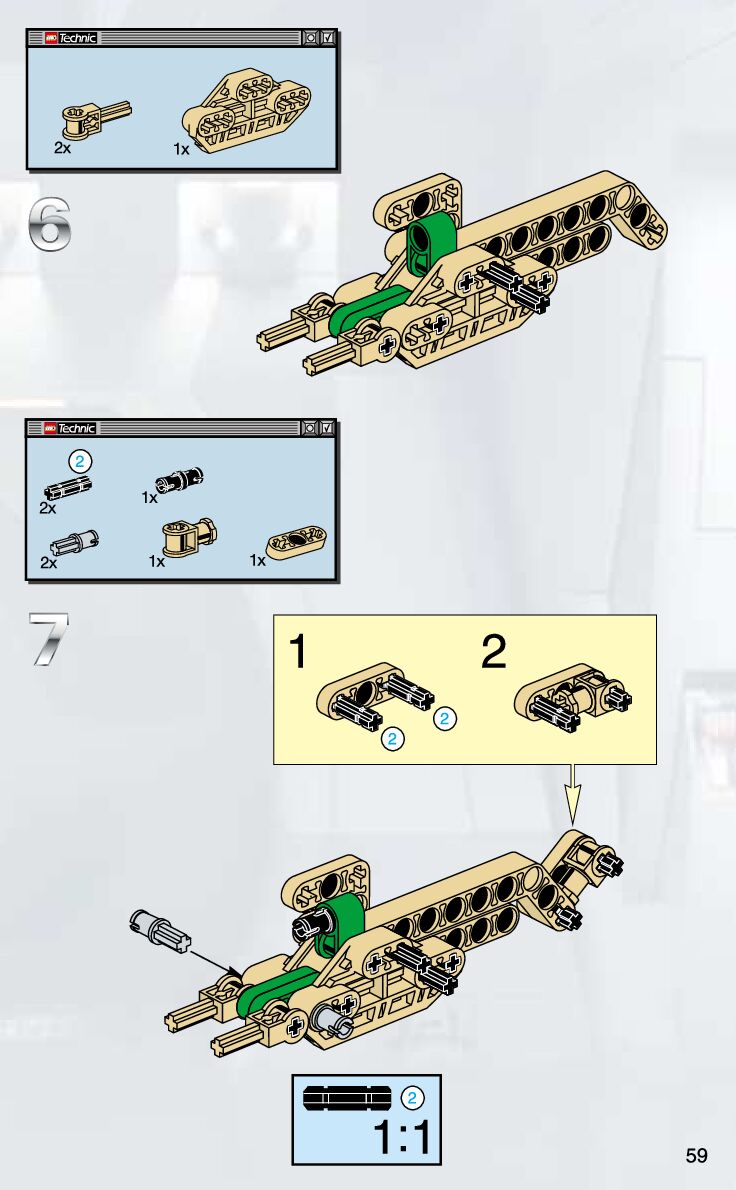 LEGO Technic

2x
1x

6

LEGO Technic

2
2x
1x
2x
1x
1x

7

1
2
2
2

2
1:1

59