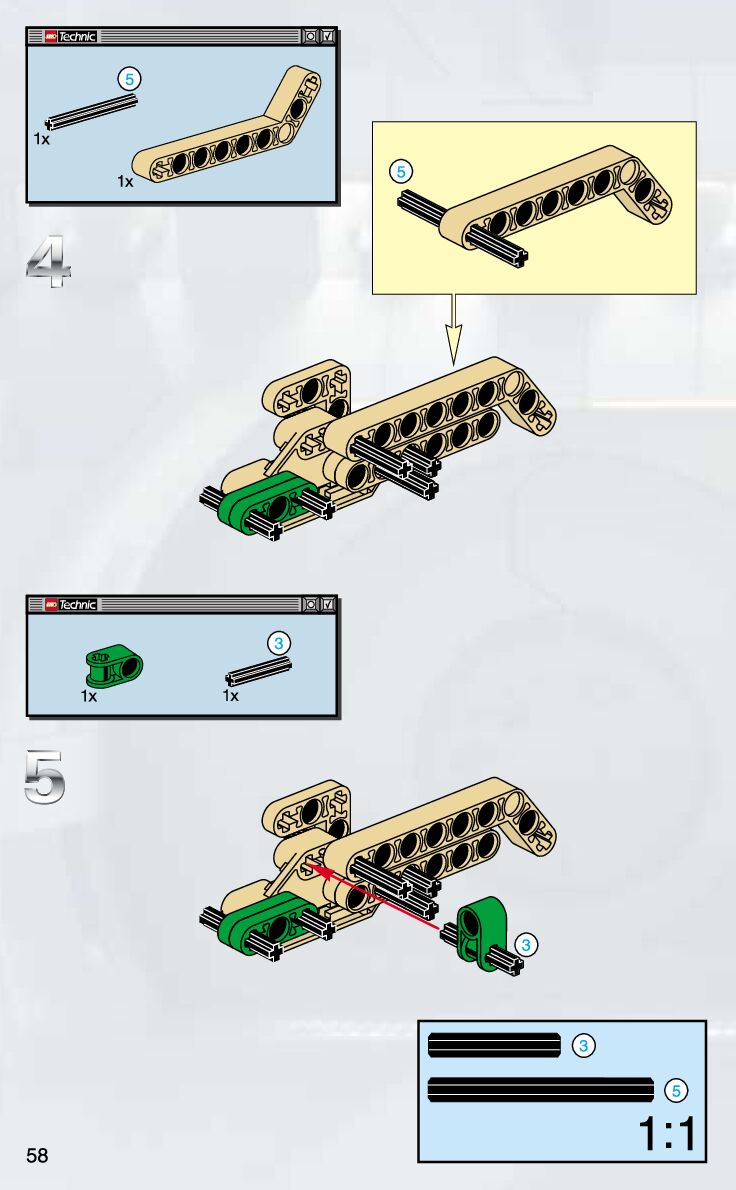 LEGO Technic

5

1x

1x

5

4

LEGO Technic

3

1x

1x

5

3

3

5

1:1

58