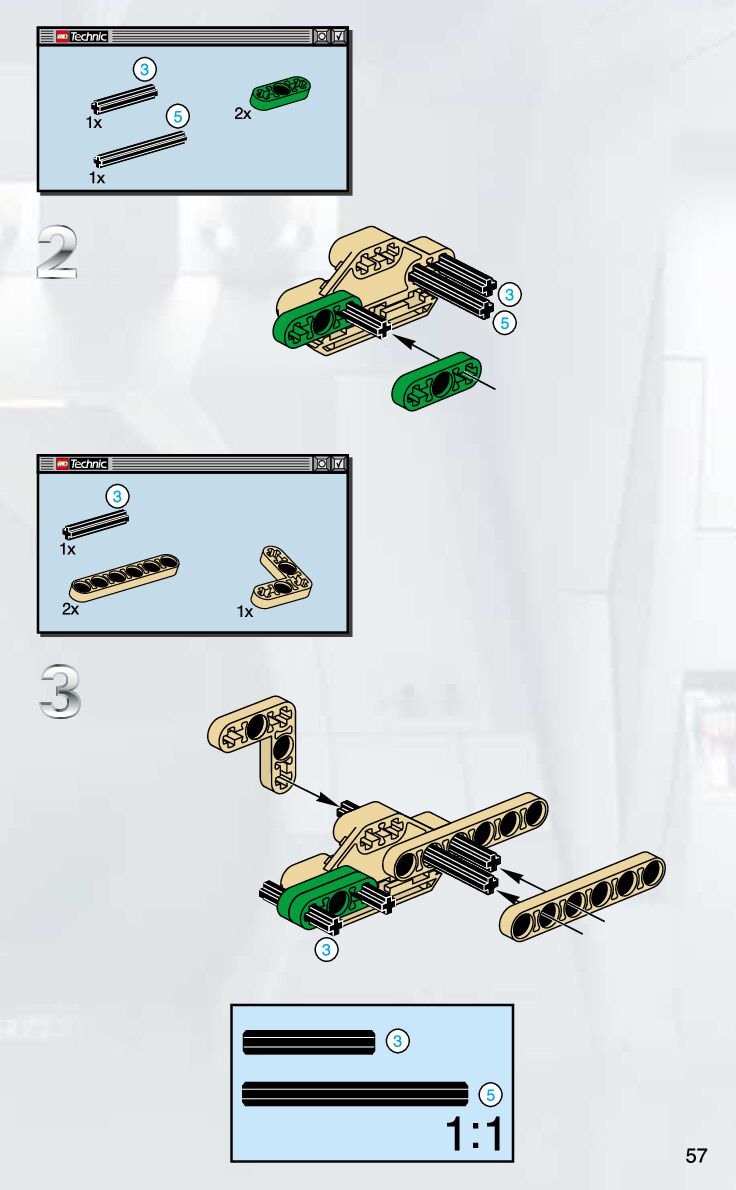 LEGO Technic

3
1x
5
1x
2x

2

3
5

LEGO Technic

3
1x
2x
1x

3

3

3
5
1:1

57