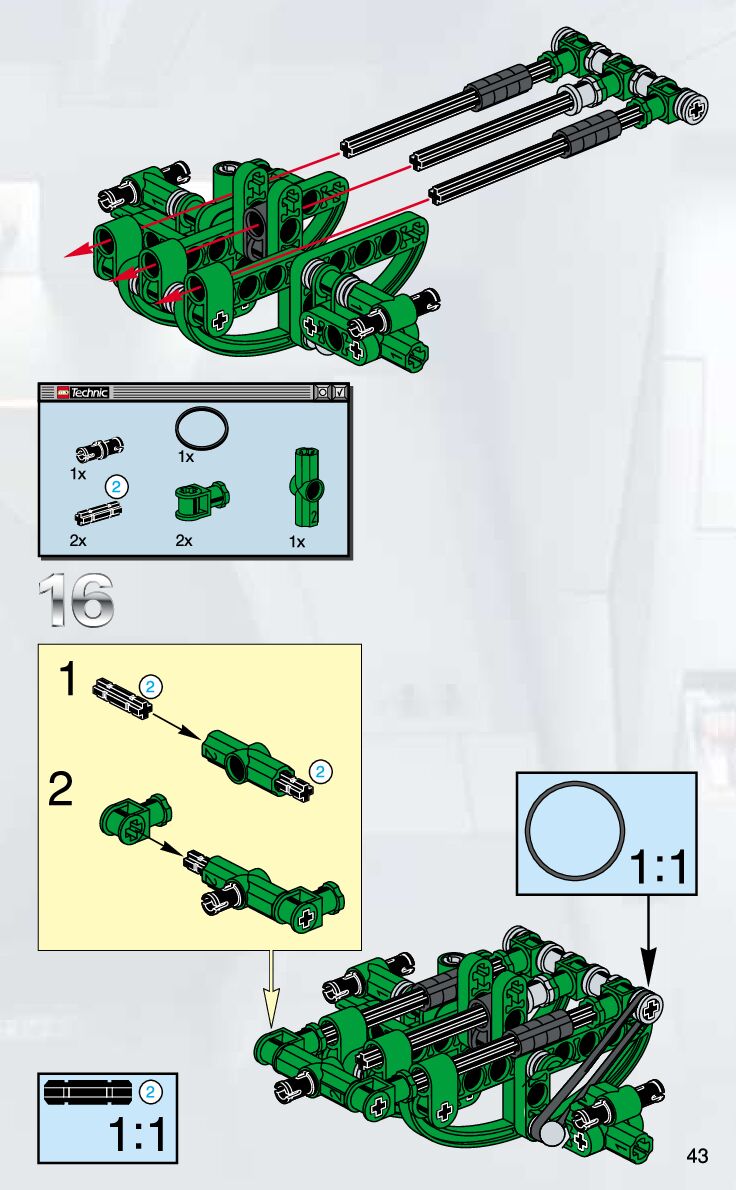 Technic

1x
1x
2
2x
2x
1x

16

1
2
2
2

1:1

2
1:1

43