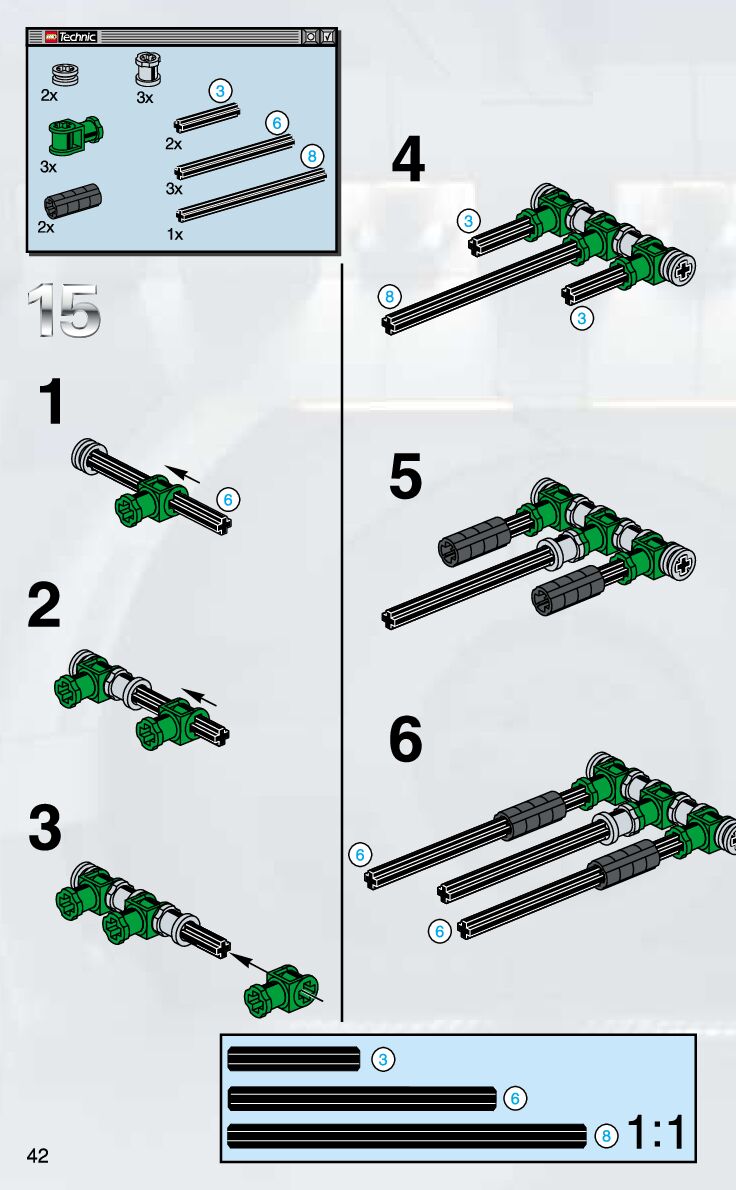 LEGO Technic

2x
3x
3
2x
6
3x
3x
8
2x
1x

15

1
6

2

3

4
3
8
3

5

6
6
6

3
6
8 1:1

42