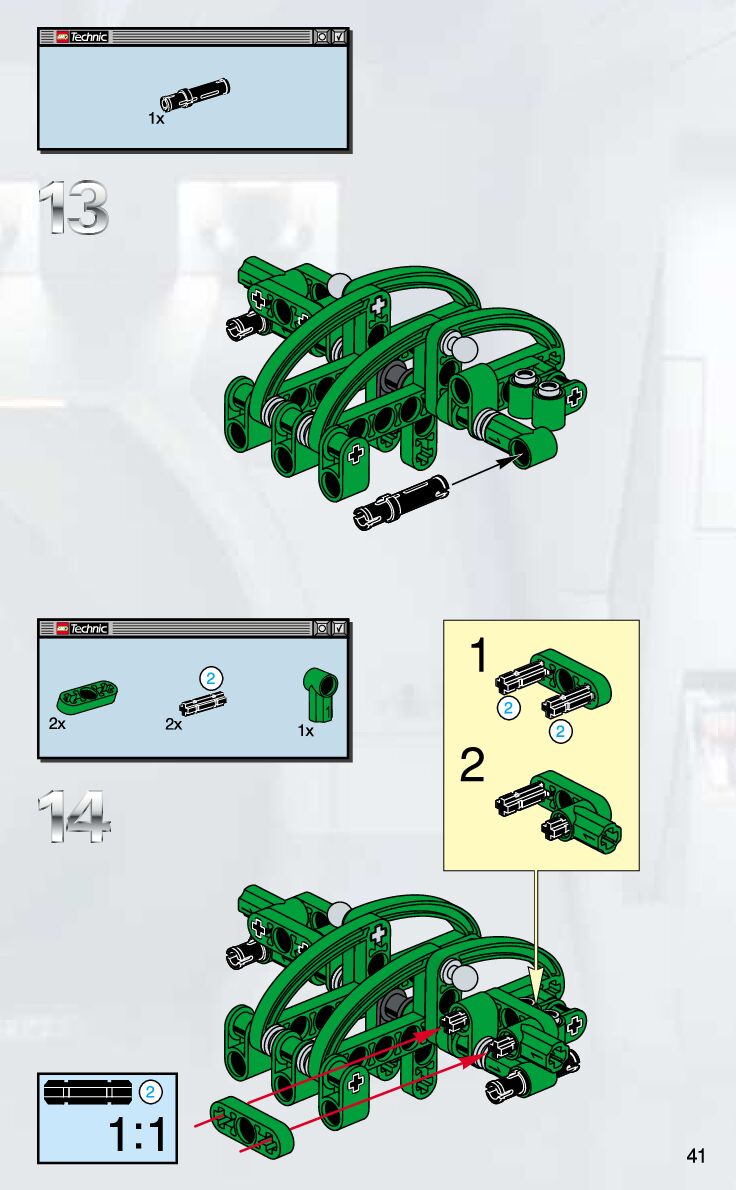 LEGO Technic

1x

13

LEGO Technic

2x

2

2x

1x

14

1

2

2

2

2

1:1

41