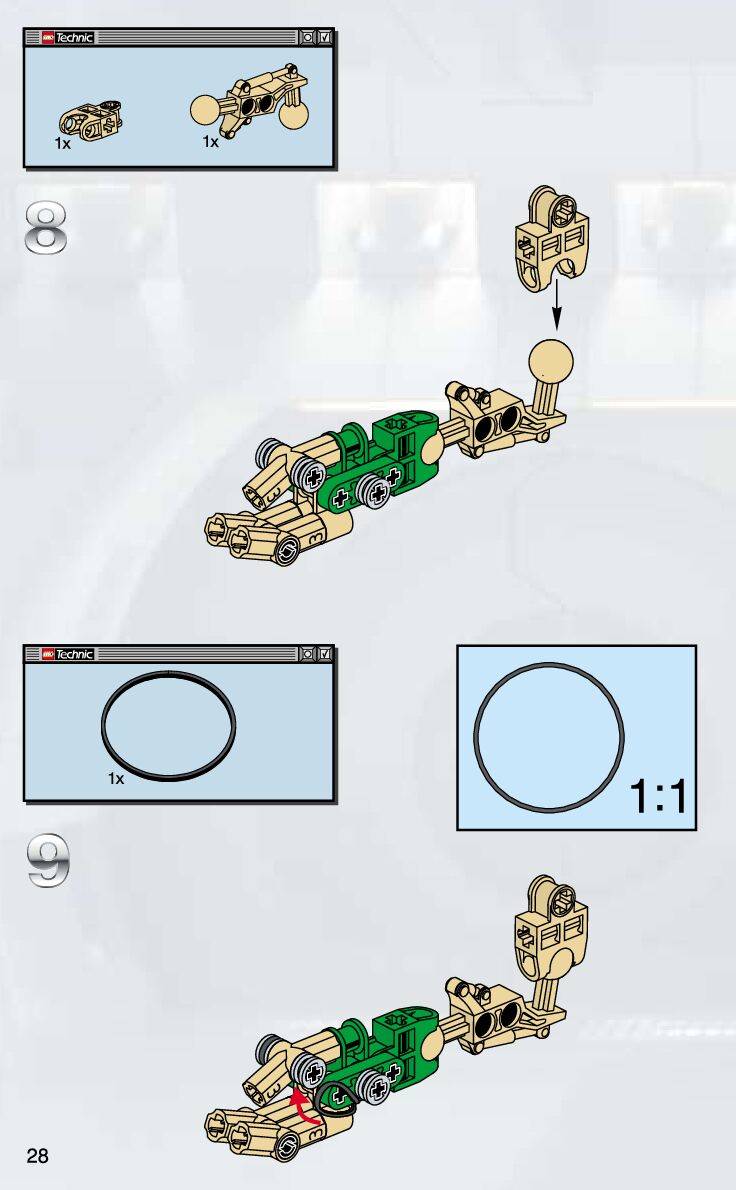 LEGO Technic

1x

1x

8

LEGO Technic

1x

1:1

9

28