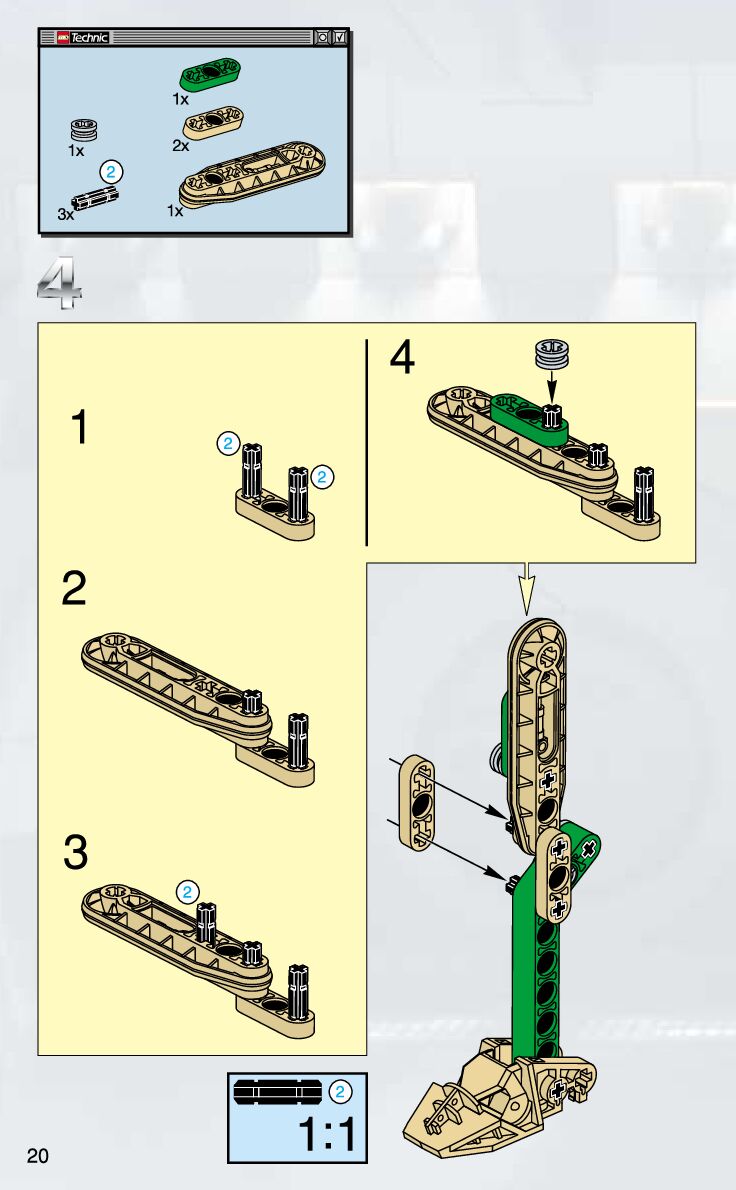 LEGO Technic

1x

1x

2x

2

3x

1x

4

1

2

2

4

2

3

2

2

1:1

20