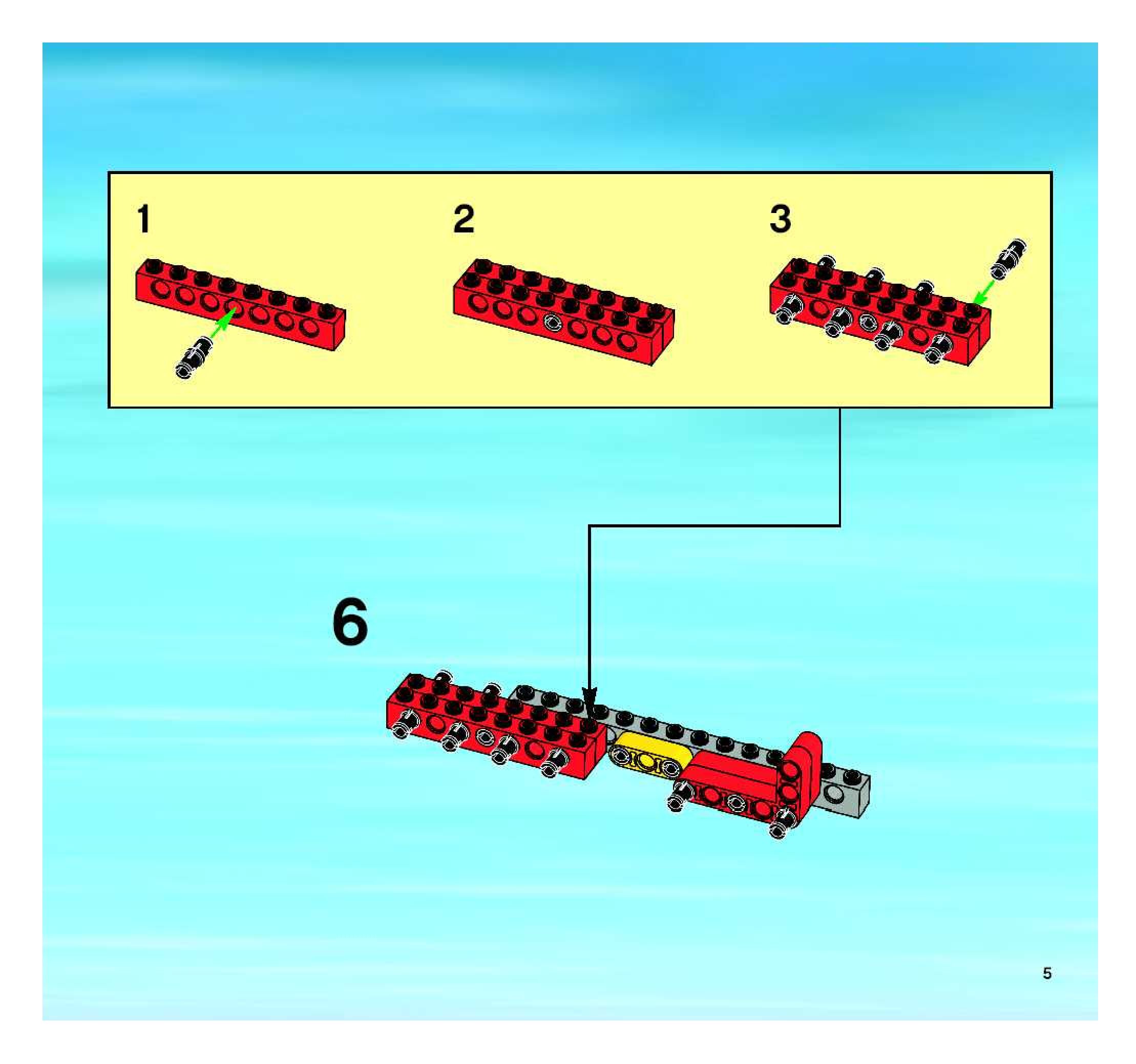 1

2

3

6

5