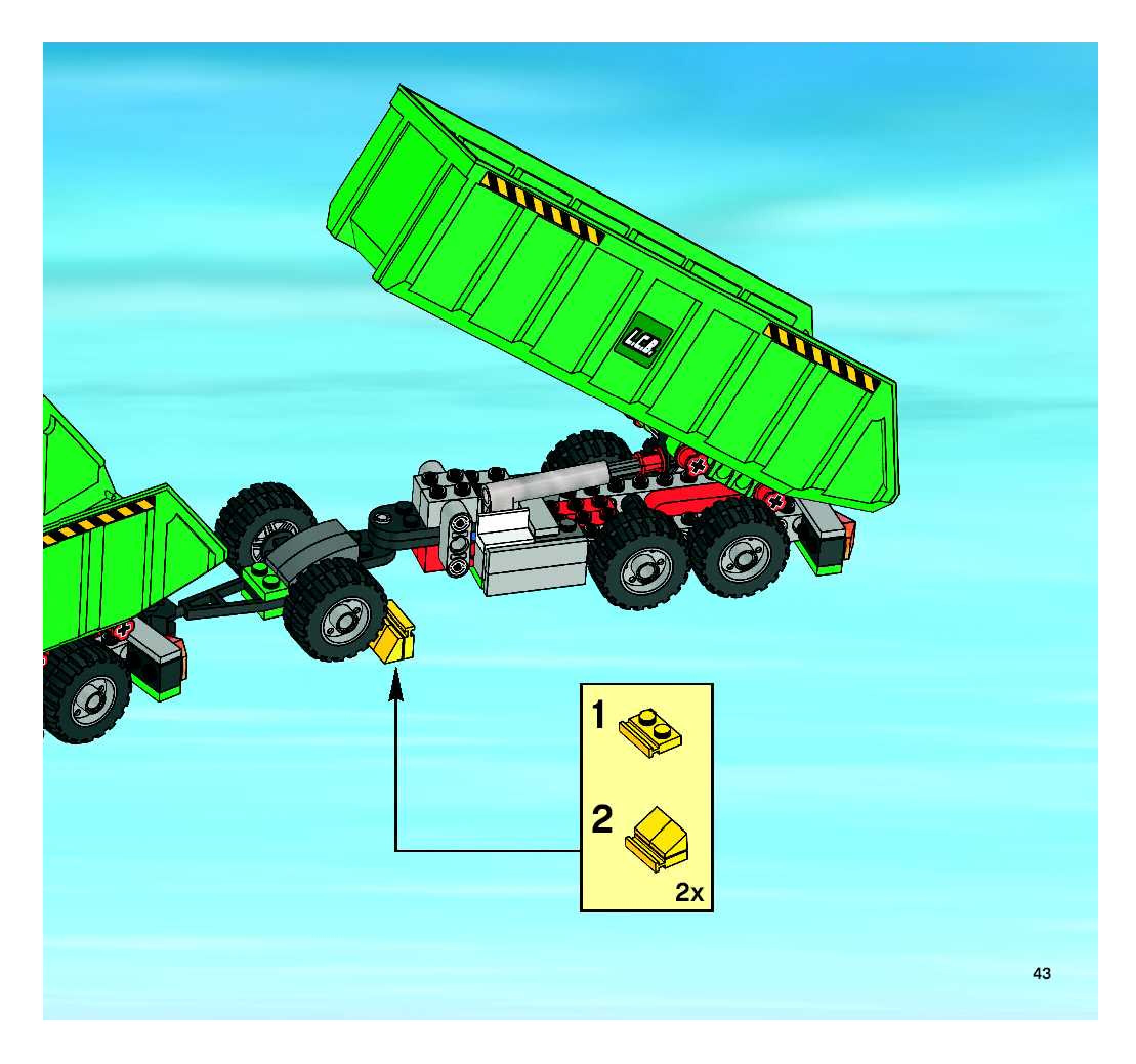 L.C.B.

1

2

2x

43