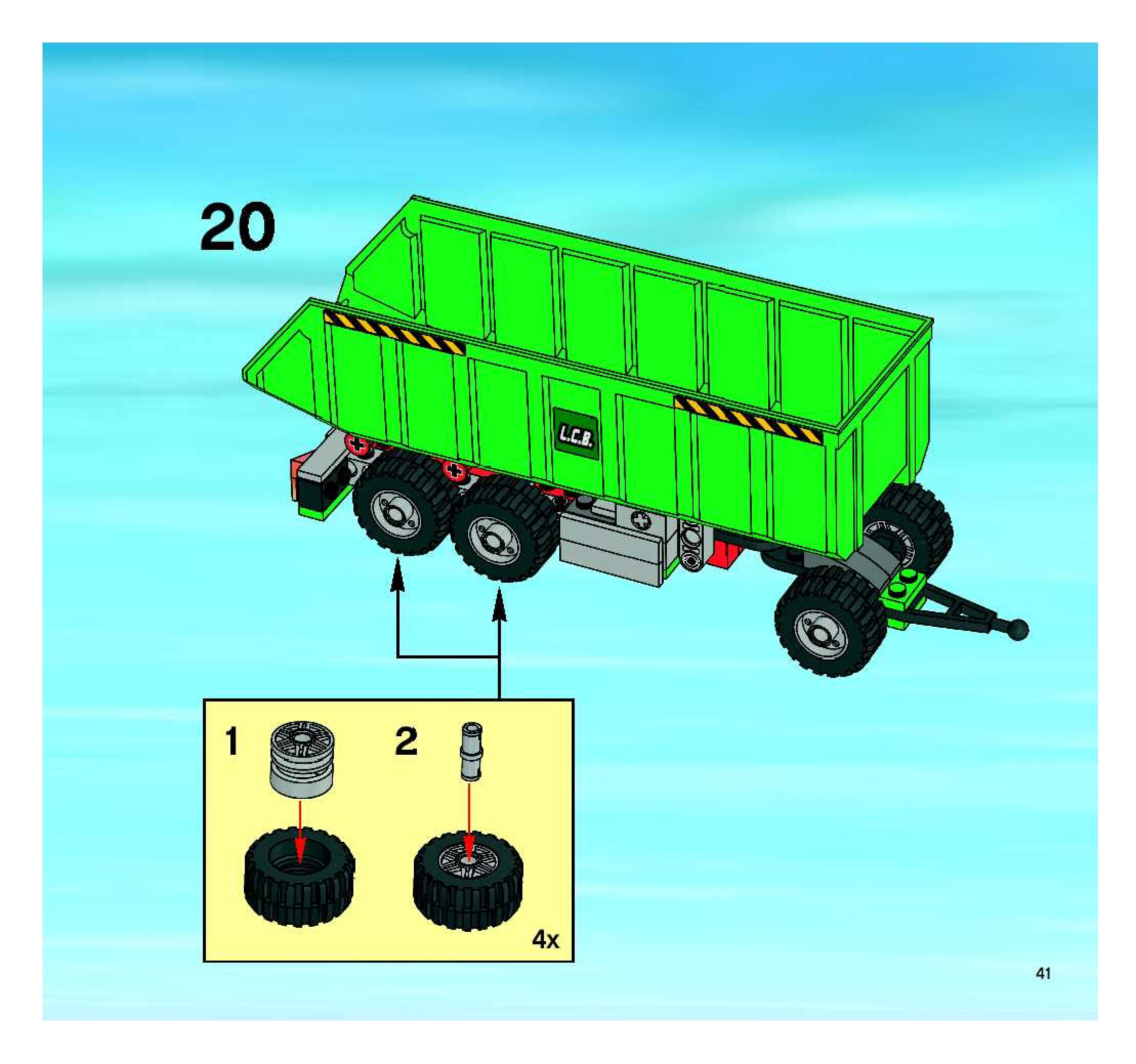 20

L.C.B.

1

2

4x

41