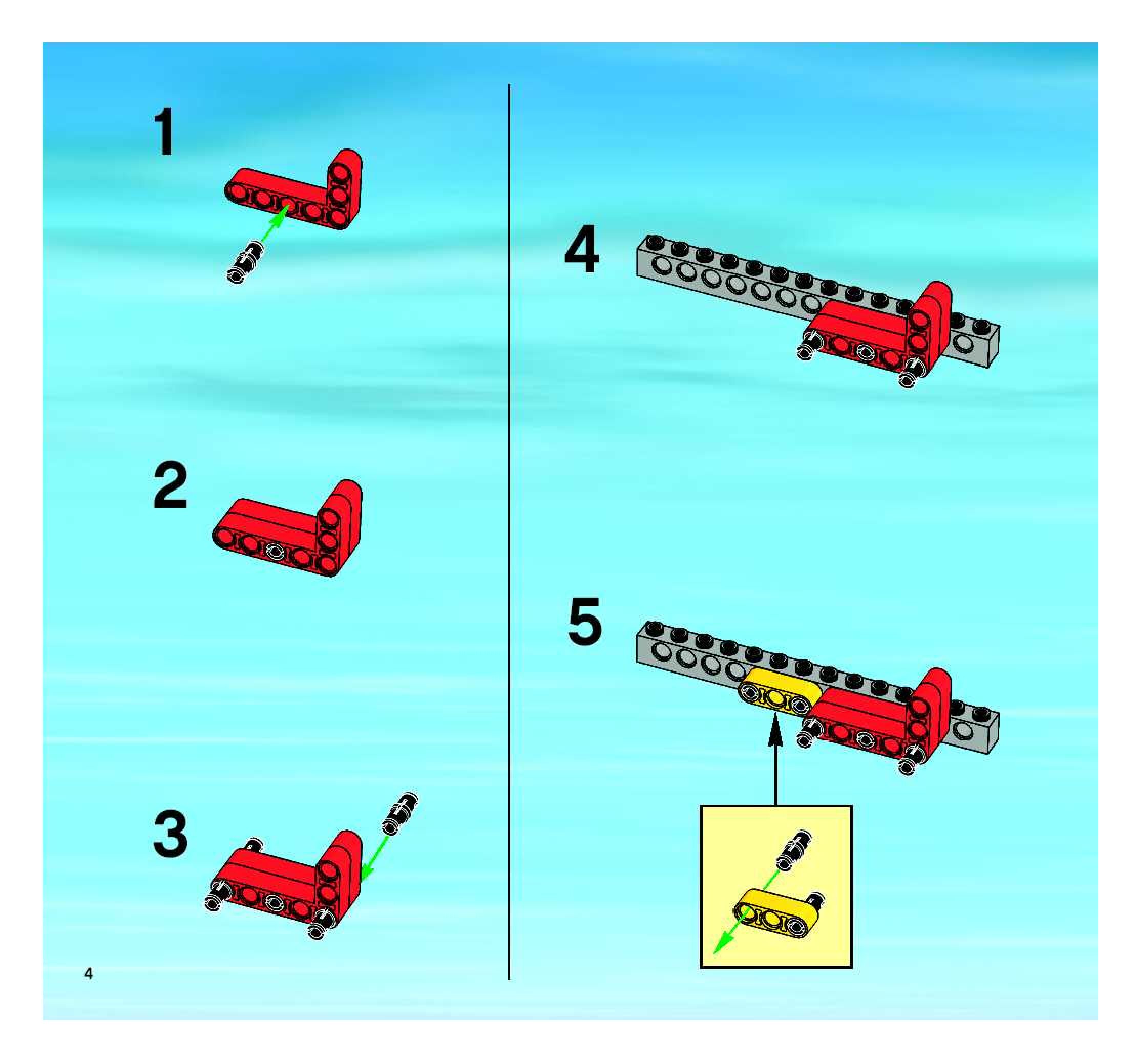 1

2

3

4

4

5