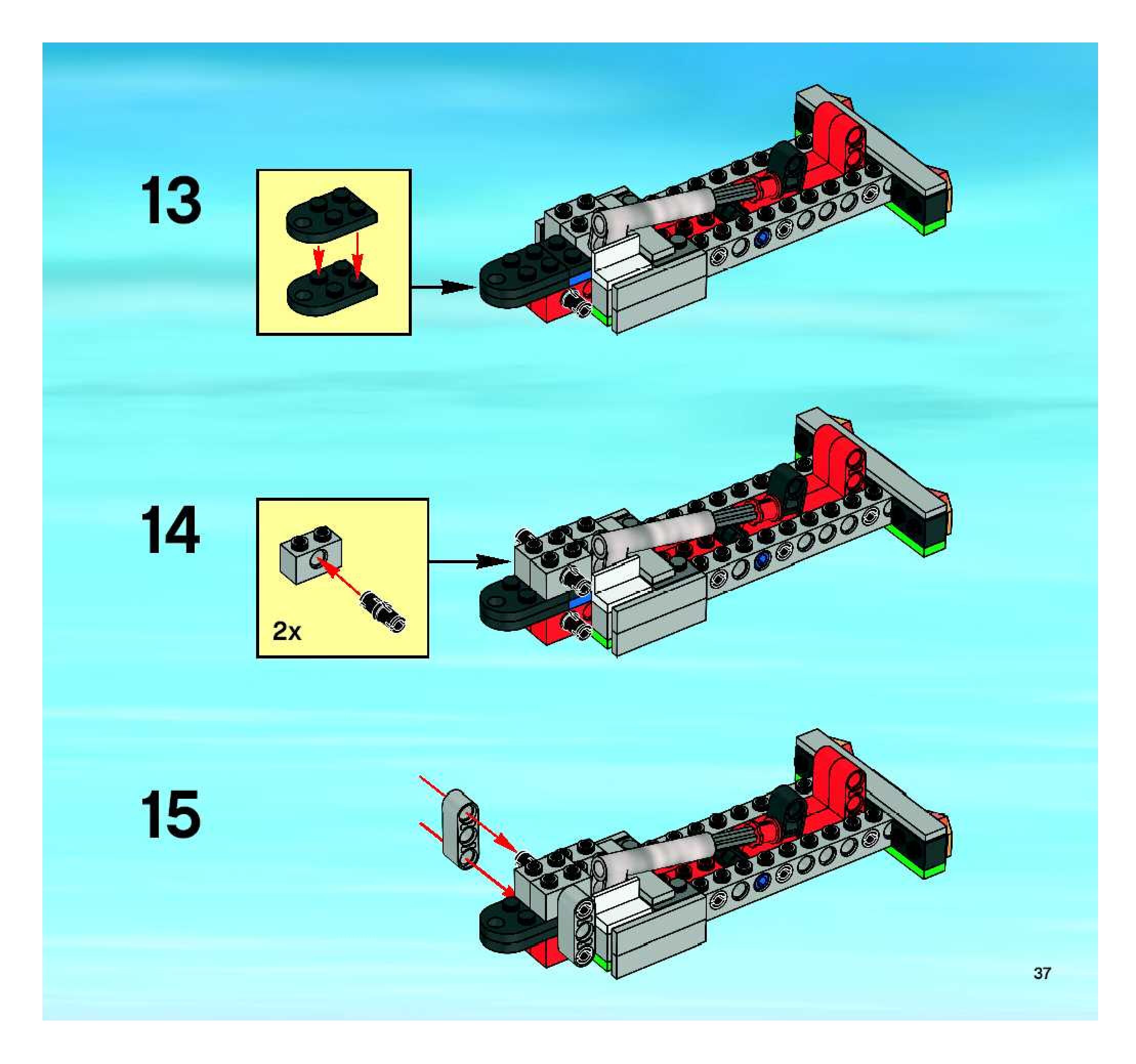 13

14

2x

15

37