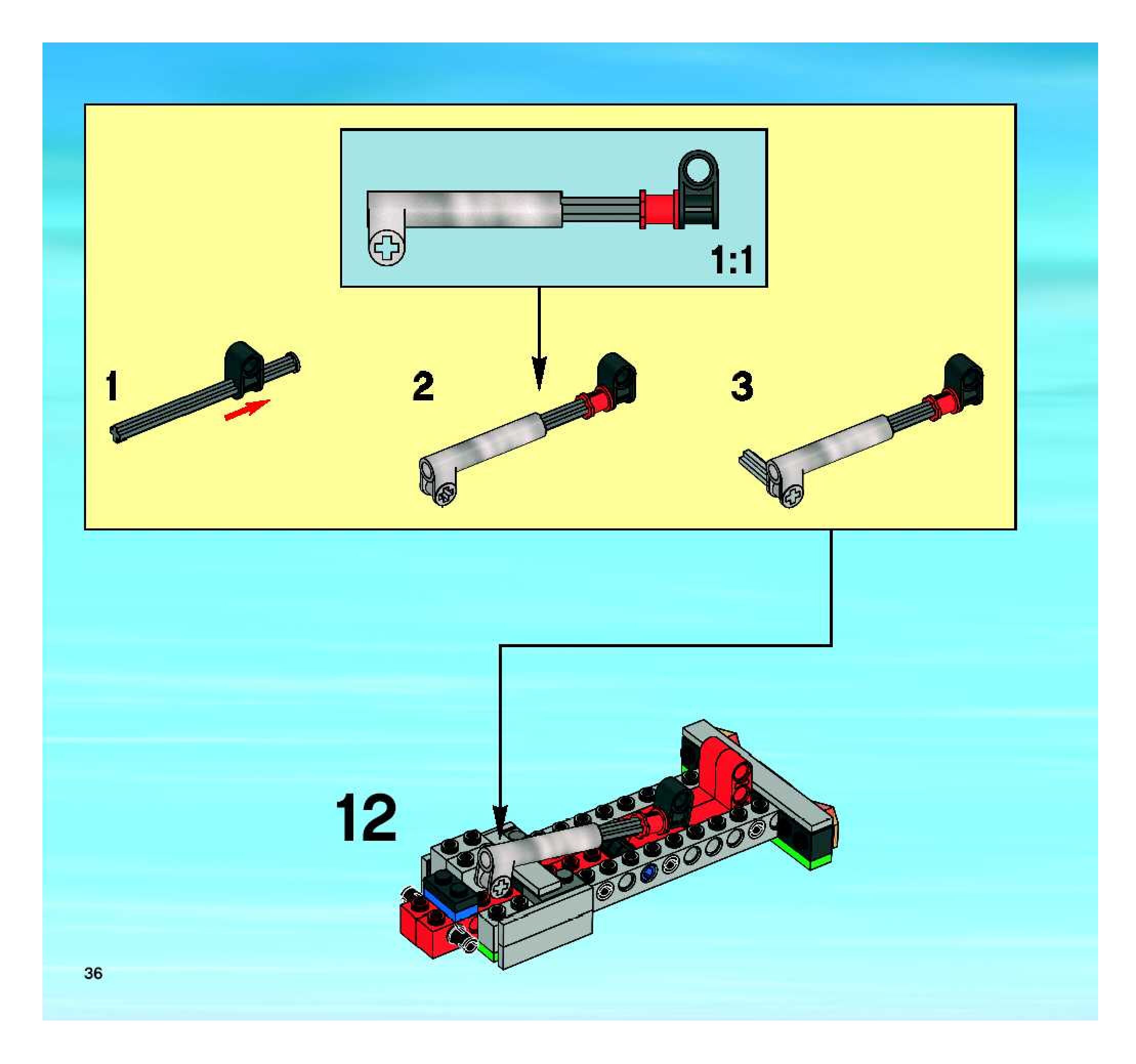 1:1

1

2

3

12

36