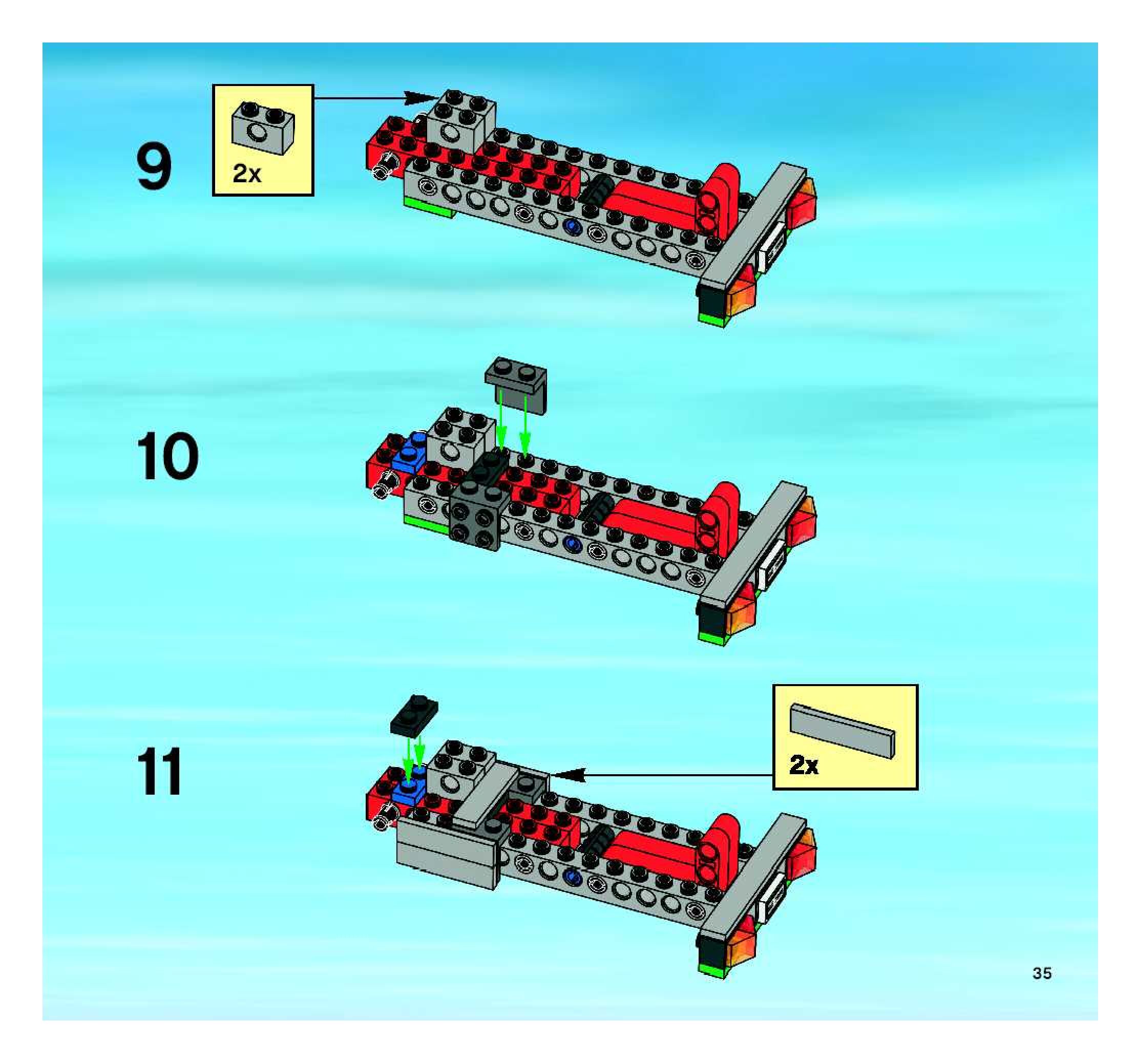 9

2x

10

11

2x

35