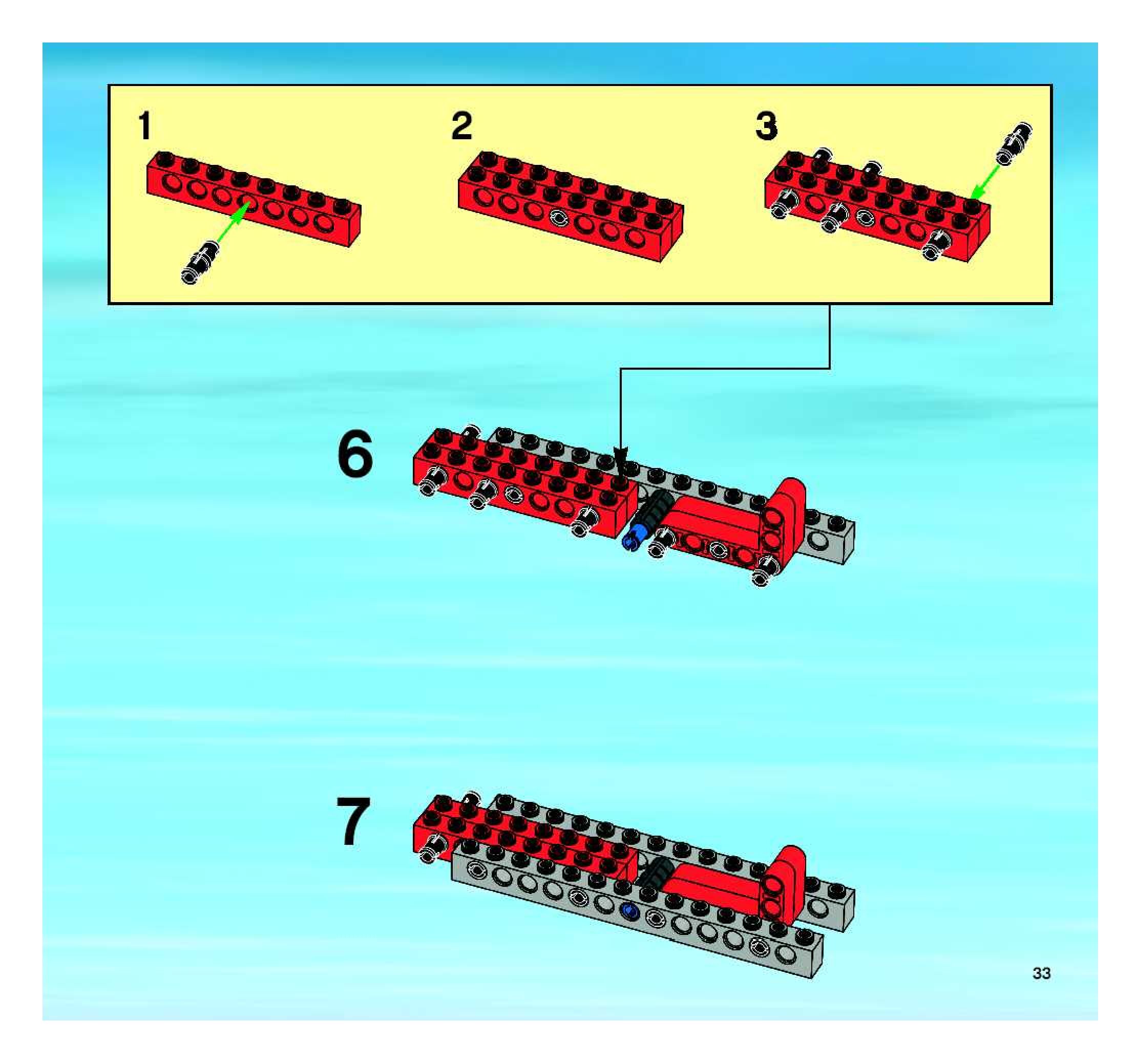 1

2

3

6

7

33