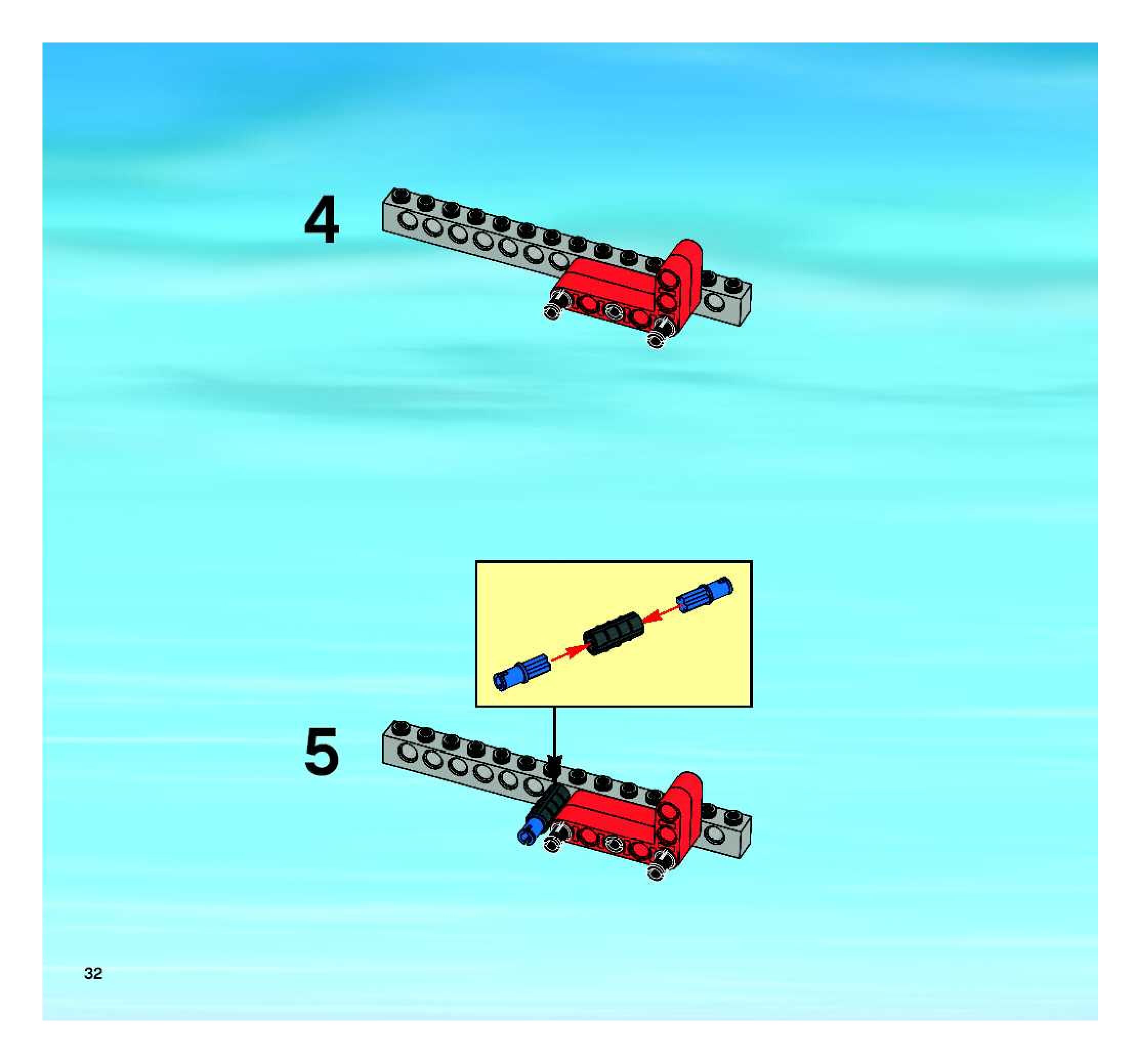 4

5

32