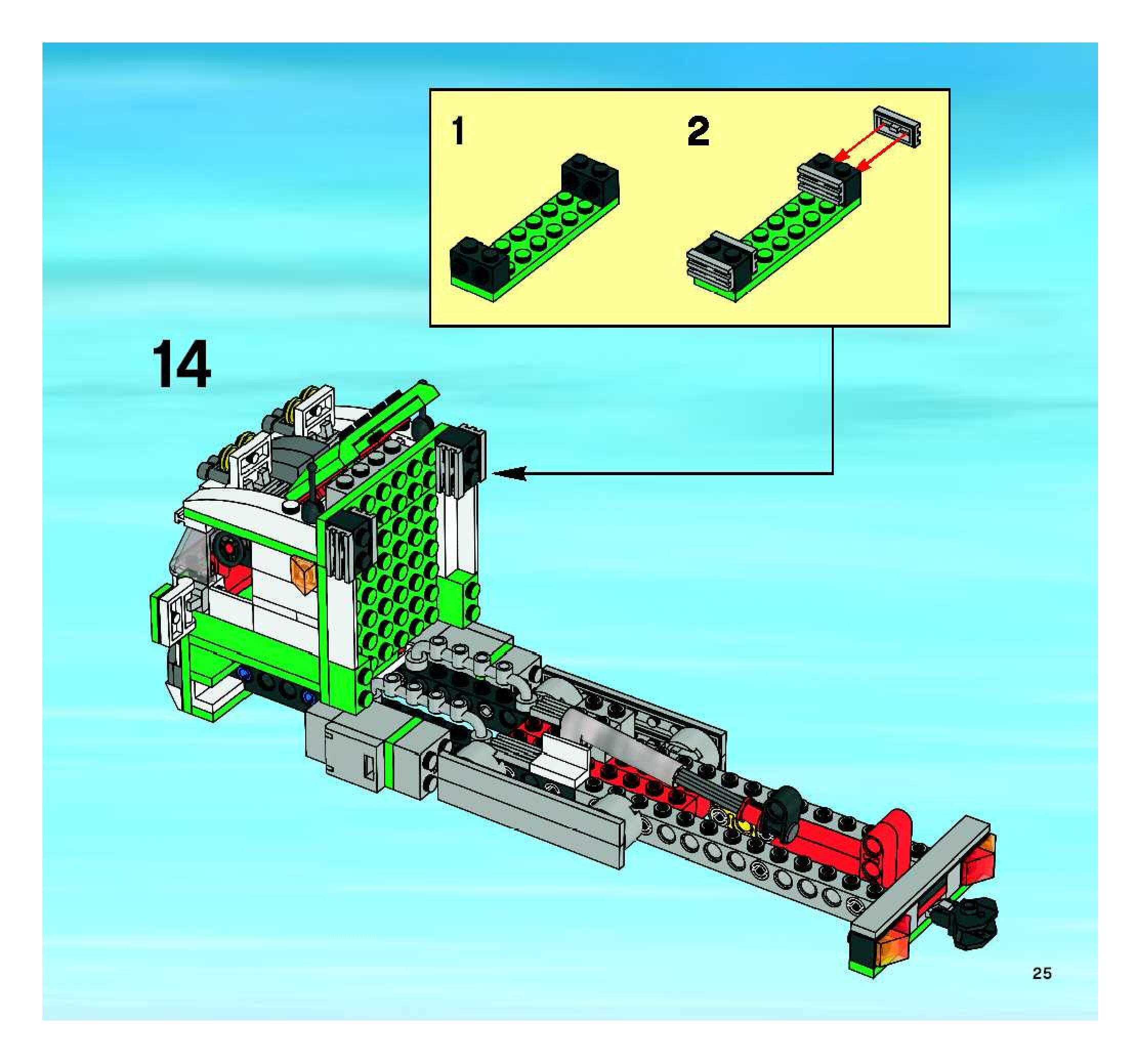 1

2

14

25