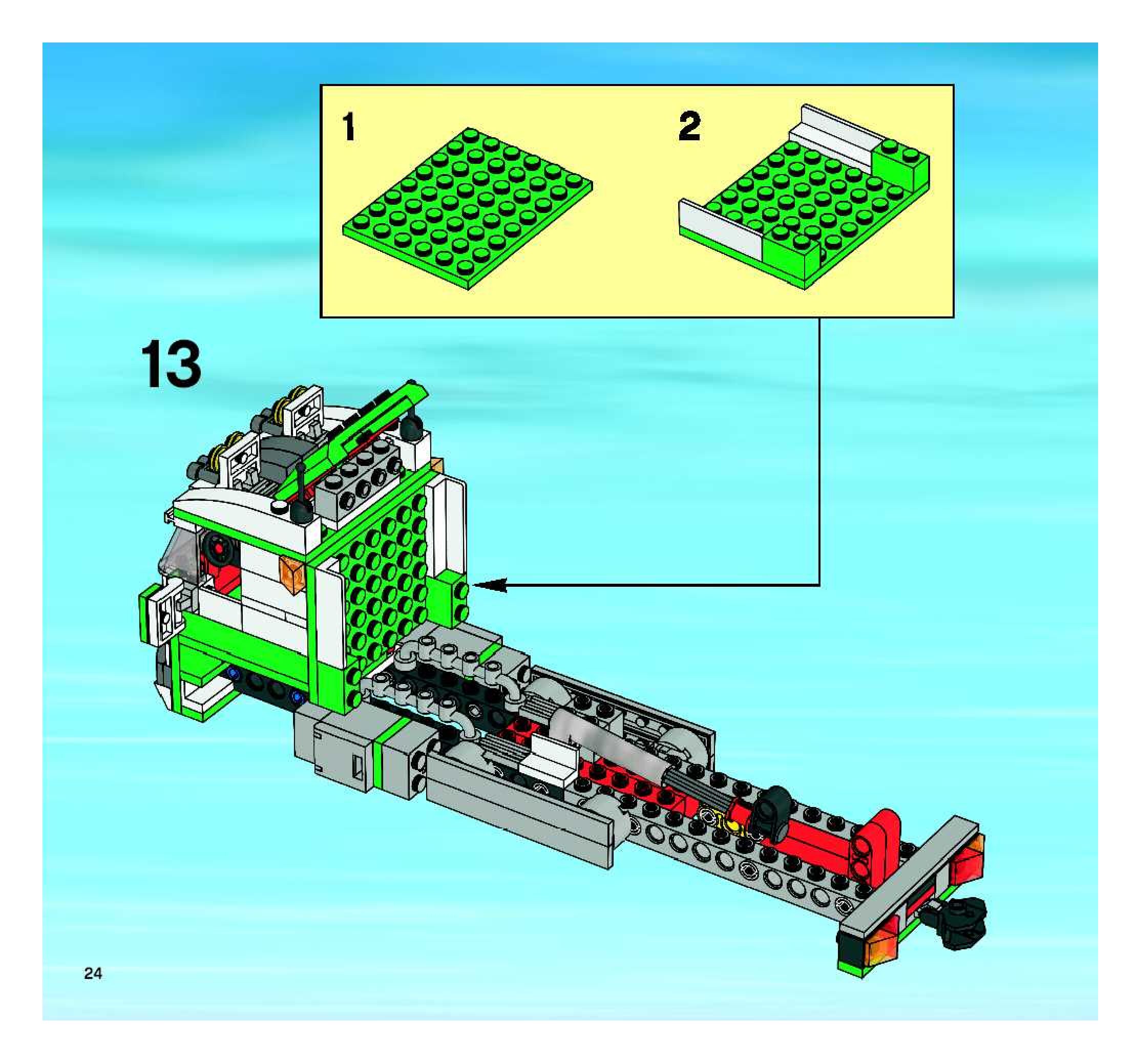 1

2

13

24