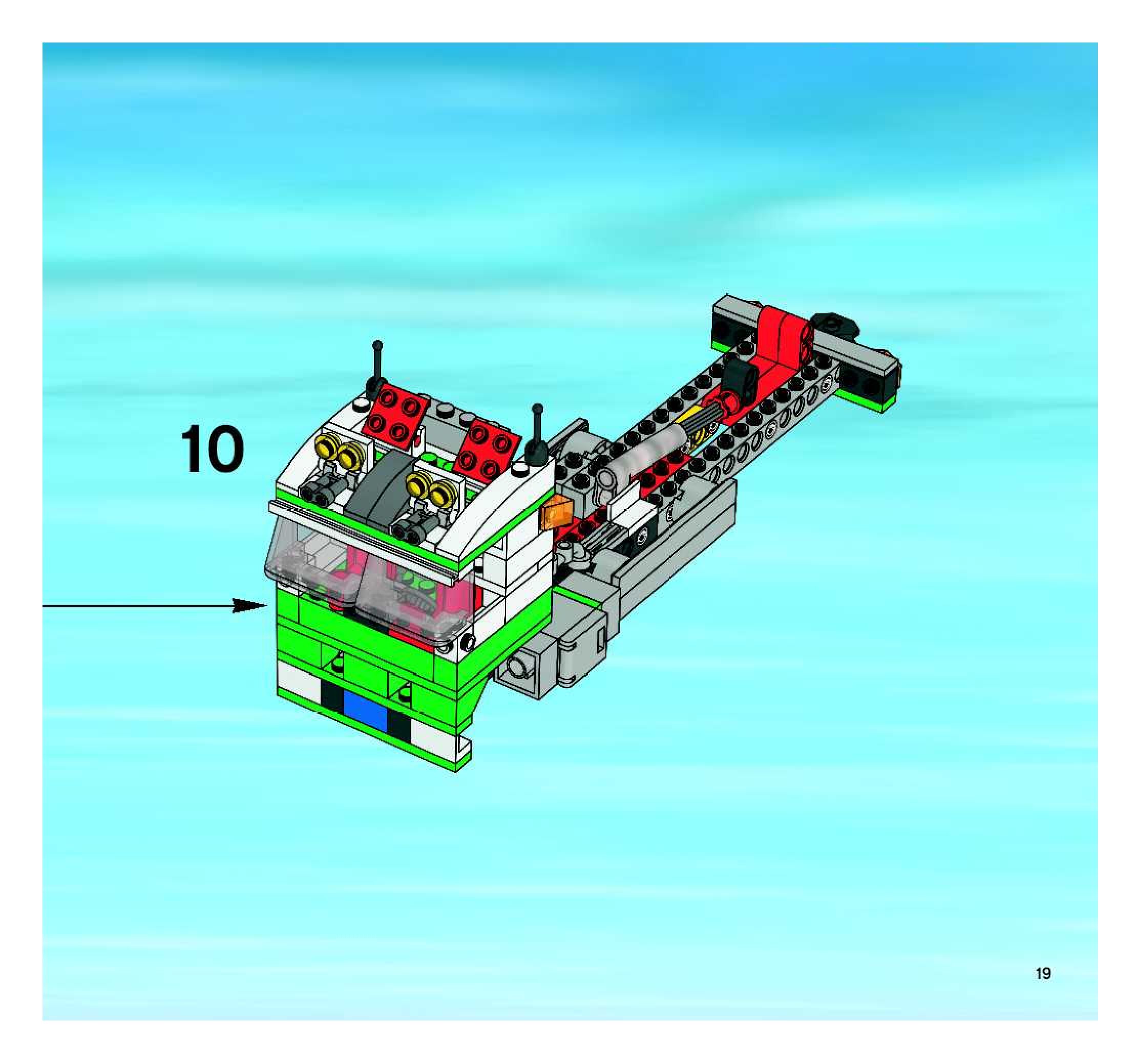 10

19